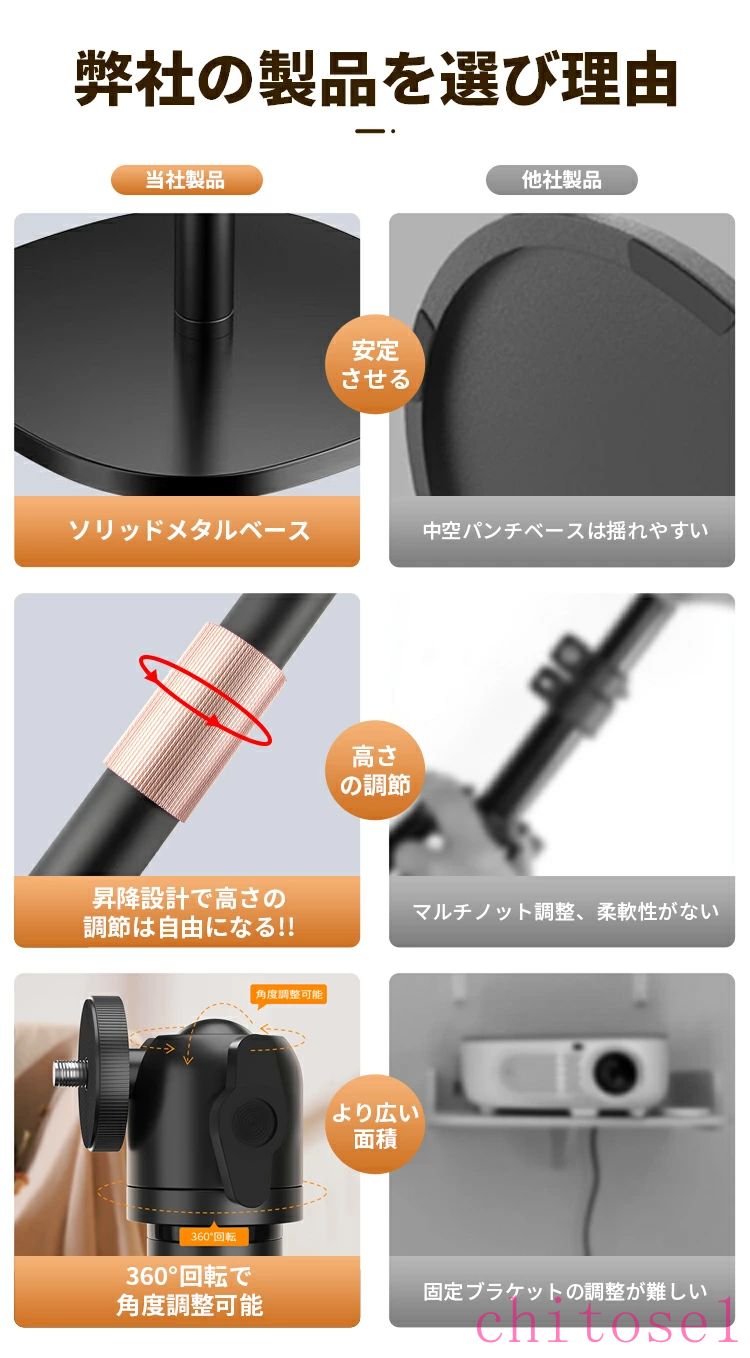 弊社の製品を選び理由

当社製品

他社製品

安定させる

ソリッドメタルベース

中空パンチベースは揺れやすい

高さの調節

昇降設計で高さの調節は自由になる!!

マルチノット調整、柔軟性がない

角度調整可能

360°回転

より広い面積

360°回転で角度調整可能

固定ブラケットの調整が難しい

chitose1