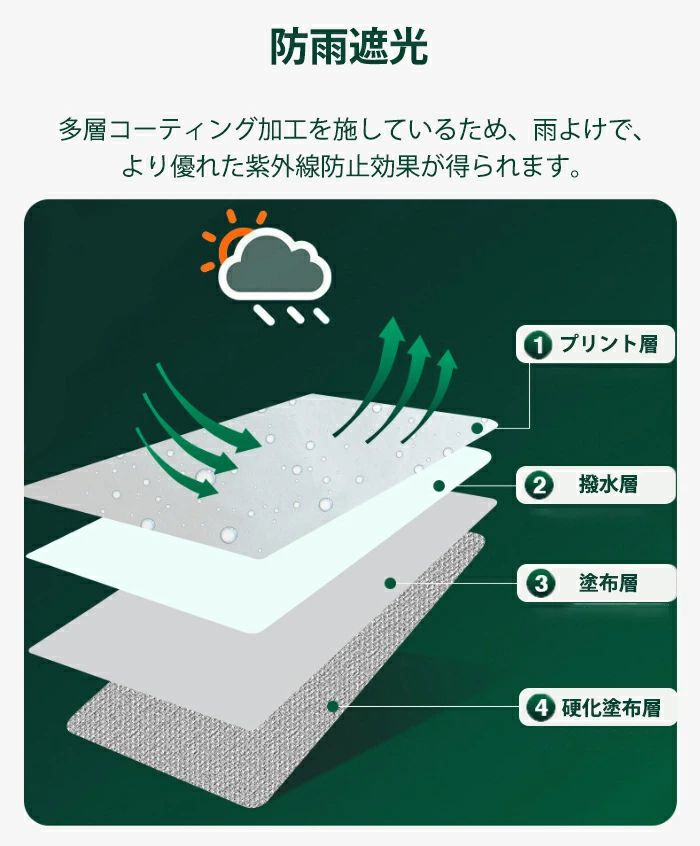 防雨遮光

多層コーティング加工を施しているため、雨よけで、より優れた紫外線防止効果が得られます。

1 プリント層

2 撥水層

3 塗布層

4 硬化塗布層