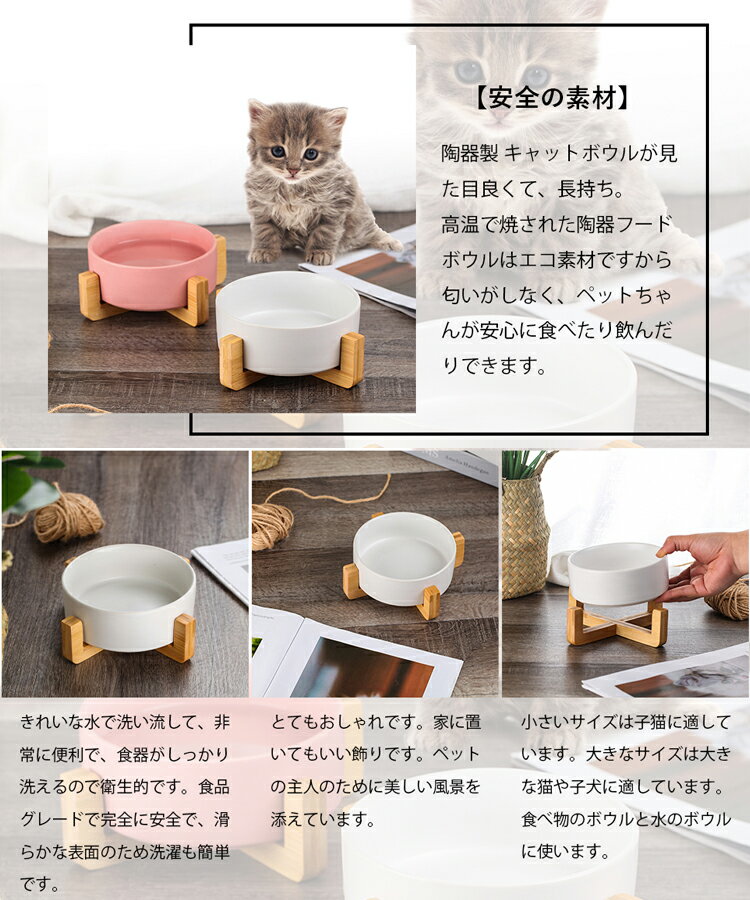 【安全の素材】

陶器製 キャットボウルが見た目良くて、長持ち。
高温で焼された陶器フードボウルはエコ素材ですから匂いがしなく、ペットちゃんが安心に食べたり飲んだりできます。

きれいな水で洗い流して、非常に便利で、食器がしっかり洗えるので衛生的です。食品グレードで完全に安全で、滑らかな表面のため洗濯も簡単です。

とてもおしゃれです。家に置いてもいい飾りです。ペットの主人のために美しい風景を添えています。

小さいサイズは子猫に適しています。大きなサイズは大きな猫や子犬に適しています。食べ物のボウルと水のボウルに使います。