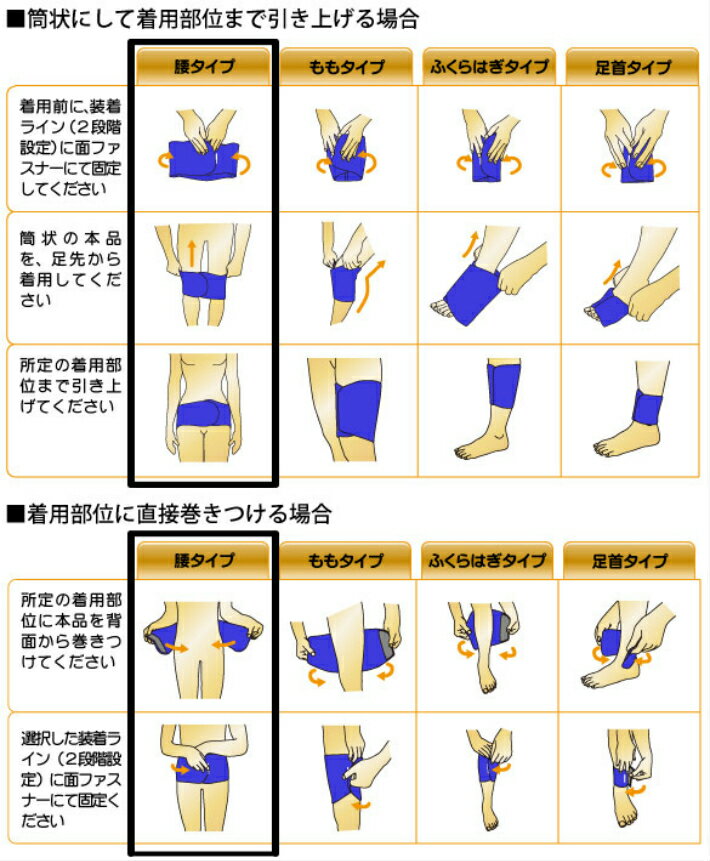 ■筒状にして着用部位まで引き上げる場合

| | 腰タイプ | ももタイプ | ふくらはぎタイプ | 足首タイプ |
|---|---|---|---|---|
| 着用前に、装着ライン（2段階設定）に面ファスナーにて固定してください | | | | |
| 筒状の本品を、足先から着用してください | | | | |
| 所定の着用部位まで引き上げてください | | | | |

■着用部位に直接巻きつける場合

| | 腰タイプ | ももタイプ | ふくらはぎタイプ | 足首タイプ |
|---|---|---|---|---|
| 所定の着用部位に本品を背面から巻きつけてください | | | | |
| 選択した装着ライン（2段階設定）に面ファスナーにて固定ください | | | | |