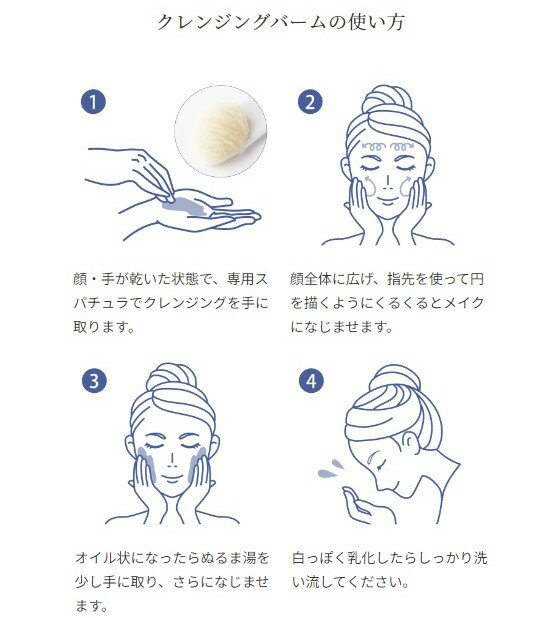 クレンジングバームの使い方

1

顔・手が乾いた状態で、専用スパチュラでクレンジングを手に取ります。

2

顔全体に広げ、指先を使って円を描くようにくるくるとメイクになじませます。

3

オイル状になったらぬるま湯を少し手に取り、さらになじませます。

4

白っぽく乳化したらしっかり洗い流してください。