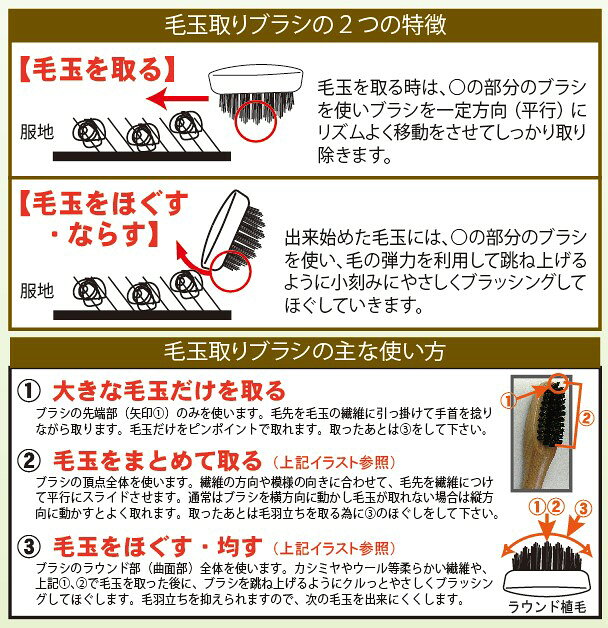 毛玉取りブラシの２つの特徴

【毛玉を取る】

服地

毛玉を取る時は、○の部分のブラシを使いブラシを一定方向（平行）にリズムよく移動をさせてしっかり取り除きます。

【毛玉をほぐす・ならす】

服地

出来始めた毛玉には、○の部分のブラシを使い、毛の弾力を利用して跳ね上げるように小刻みにやさしくブラッシングしてほぐしていきます。

毛玉取りブラシの主な使い方

① 大きな毛玉だけを取る
ブラシの先端部（矢印①）のみを使います。毛先を毛玉の繊維に引っ掛けて手首を捻りながら取ります。毛玉だけをピンポイントで取れます。取ったあとは③をして下さい。

② 毛玉をまとめて取る（上記イラスト参照）
ブラシの頂点全体を使います。繊維の方向や模様の向きに合わせて、毛先を繊維につけて平行にスライドさせます。通常はブラシを横方向に動かし毛玉が取れない場合は縦方向に動かすとよく取れます。取ったあとは毛羽立ちを取る為に③のほぐしをして下さい。

③ 毛玉をほぐす・均す（上記イラスト参照）
ブラシのラウンド部（曲面部）全体を使います。カシミヤやウール等柔らかい繊維や、上記①、②で毛玉を取った後に、ブラシを跳ね上げるようにクルっとやさしくブラッシングしてほぐします。毛羽立ちを抑えられますので、次の毛玉を出来にくくします。

①
②

①② ③

ラウンド植毛