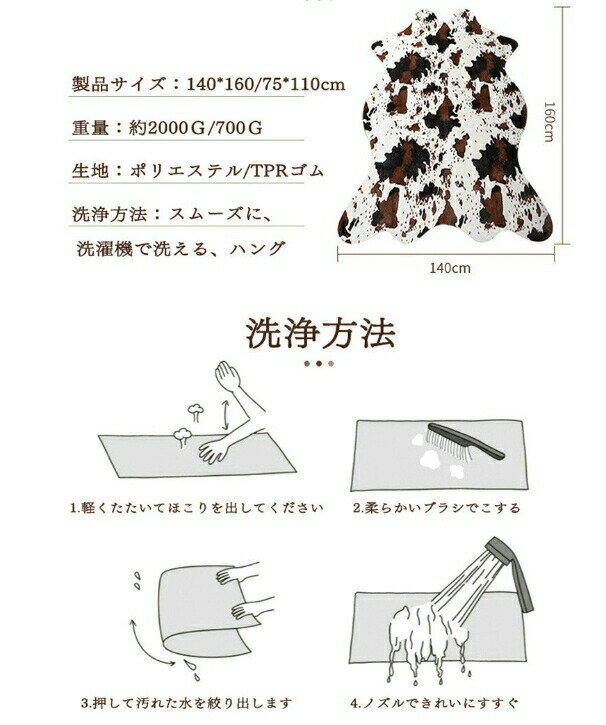 製品サイズ：140*160/75*110cm

重量：約2000G/700G

生地：ポリエステル/TPRゴム

洗浄方法：スムーズに、洗濯機で洗える、ハング

160cm

140cm

洗浄方法

1.軽くたたいてほこりを出してください

2.柔らかいブラシでこする

3.押して汚れた水を絞り出します

4.ノズルできれいにすすぐ