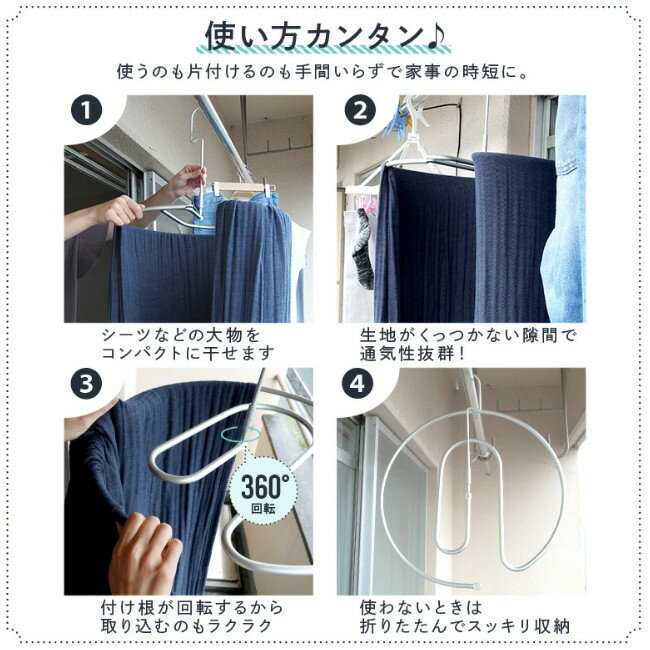 使い方カンタン♪

使うのも片付けるのも手間いらずで家事の時短に。

1

シーツなどの大物をコンパクトに干せます

2

生地がくっつかない隙間で通気性抜群！

3

360°
回転

付け根が回転するから取り込むのもラクラク

4

使わないときは折りたたんでスッキリ収納