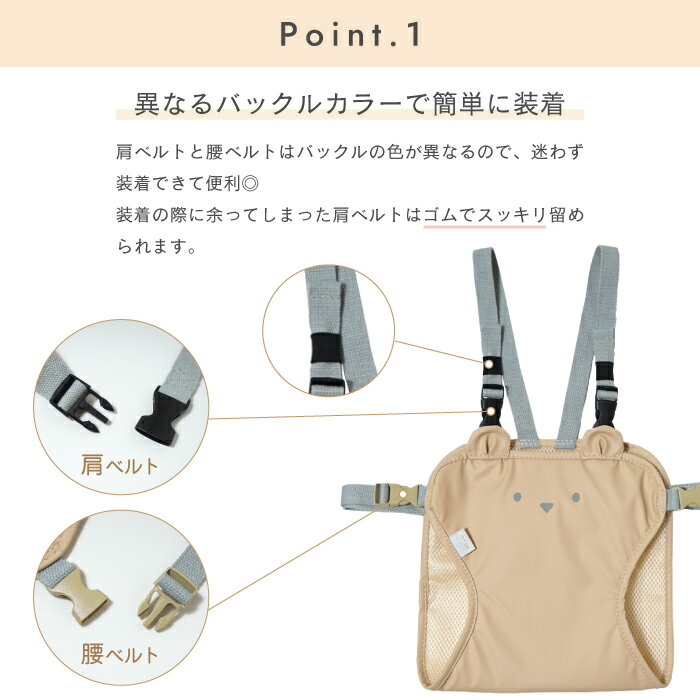 Point.1

異なるバックルカラーで簡単に装着

肩ベルトと腰ベルトはバックルの色が異なるので、迷わず装着できて便利◎
装着の際に余ってしまった肩ベルトはゴムでスッキリ留められます。

肩ベルト

腰ベルト