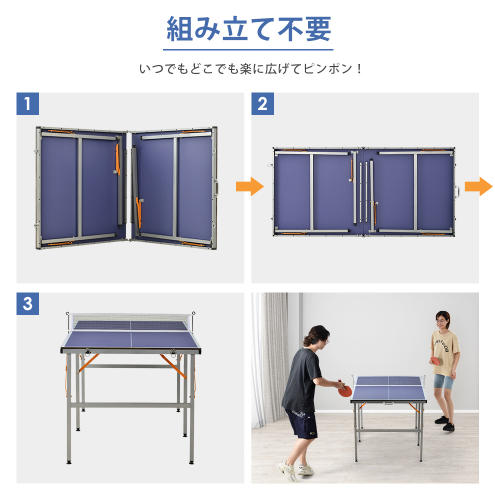 組み立て不要

いつでもどこでも楽に広げてピンポン！

1

2

3