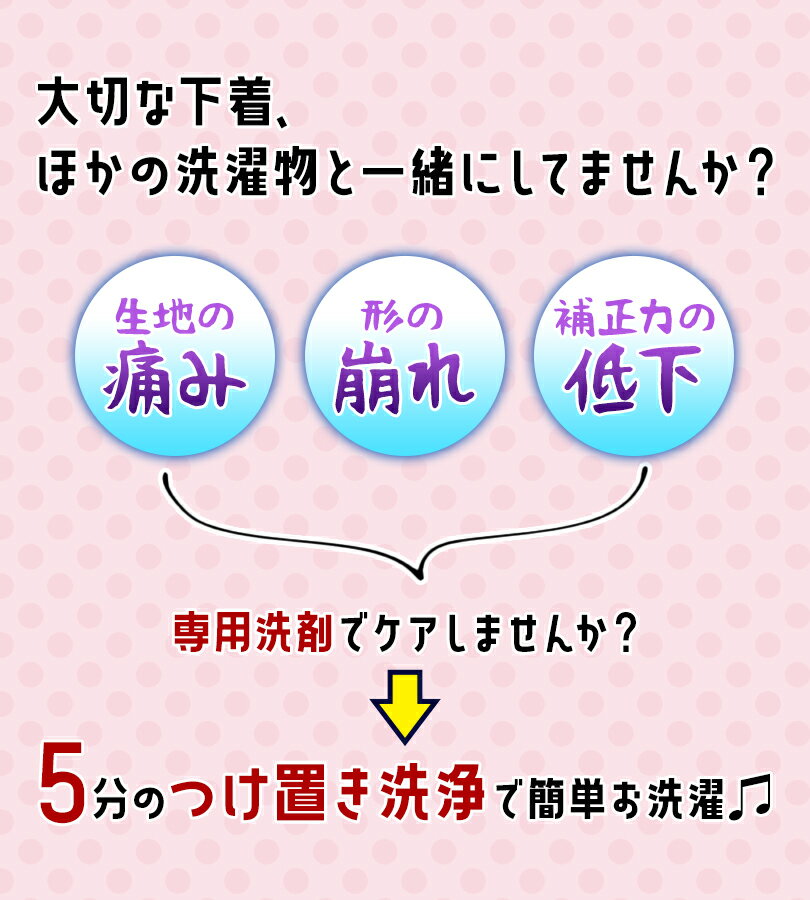 大切な下着、
ほかの洗濯物と一緒にしてませんか？

生地の
痛み

形の
崩れ

補正力の
低下

専用洗剤でケアしませんか？

5分のつけ置き洗浄で簡単お洗濯♫