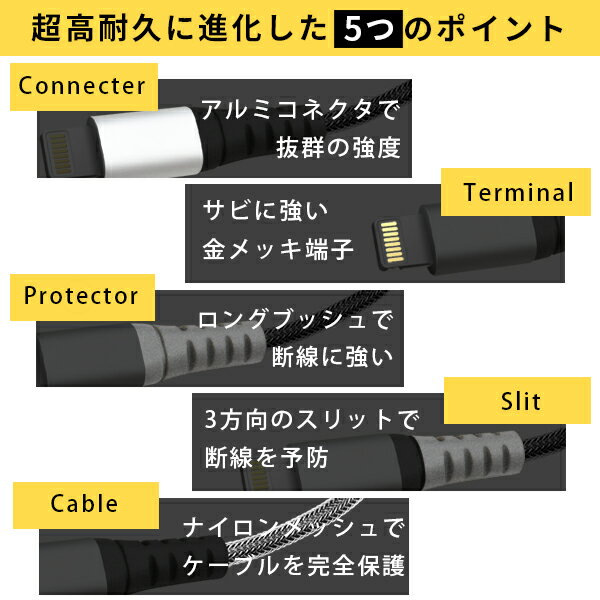 超高耐久に進化した5つのポイント

Connecter

アルミコネクタで
抜群の強度

Terminal

サビに強い
金メッキ端子

Protector

ロングブッシュで
断線に強い

Slit

3方向のスリットで
断線を予防

Cable

ナイロンメッシュで
ケーブルを完全保護