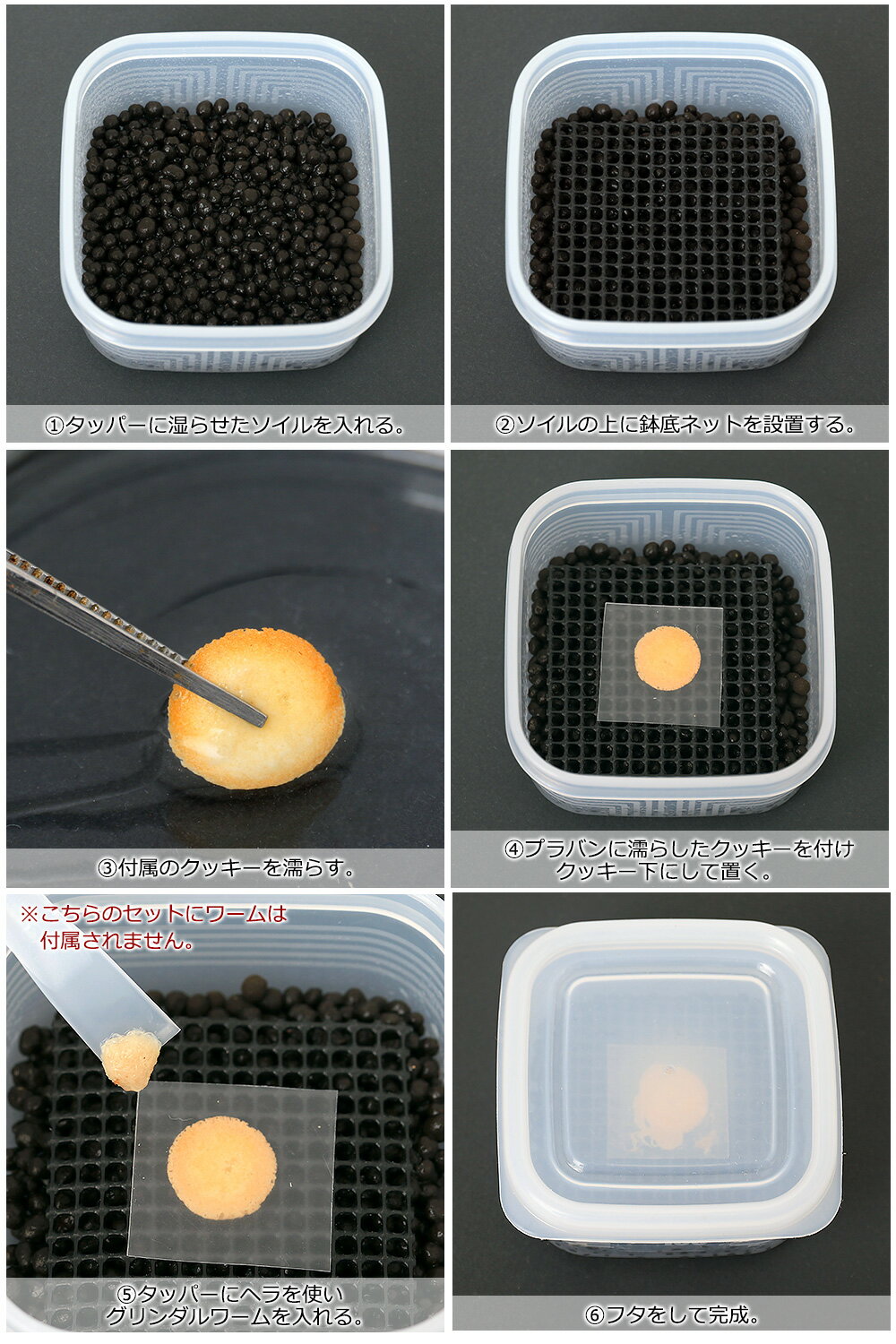 ①タッパーに湿らせたソイルを入れる。

②ソイルの上に鉢底ネットを設置する。

③付属のクッキーを濡らす。

④プラバンに濡らしたクッキーを付け
クッキー下にして置く。

※こちらのセットにワームは
付属されません。

⑤タッパーにヘラを使い
グリンダルワームを入れる。

⑥フタをして完成。