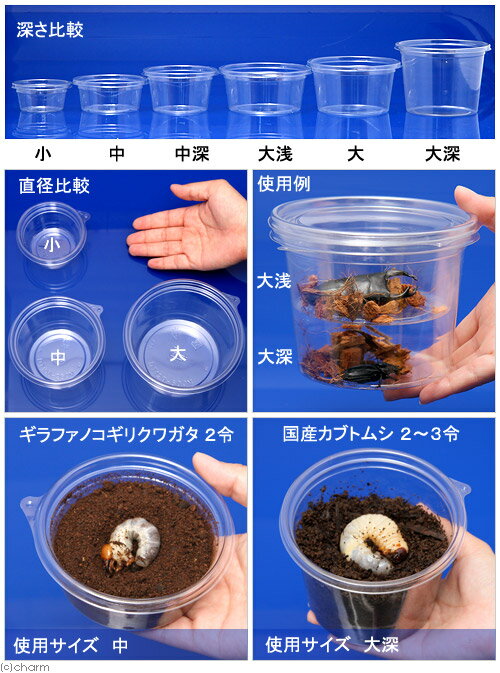 深さ比較

小　中　中深　大浅　大　大深

直径比較

小

中

大

使用例

大浅

大深

ギラファノコギリクワガタ 2令

使用サイズ　中

国産カブトムシ 2～3令

使用サイズ　大深

(c)charm