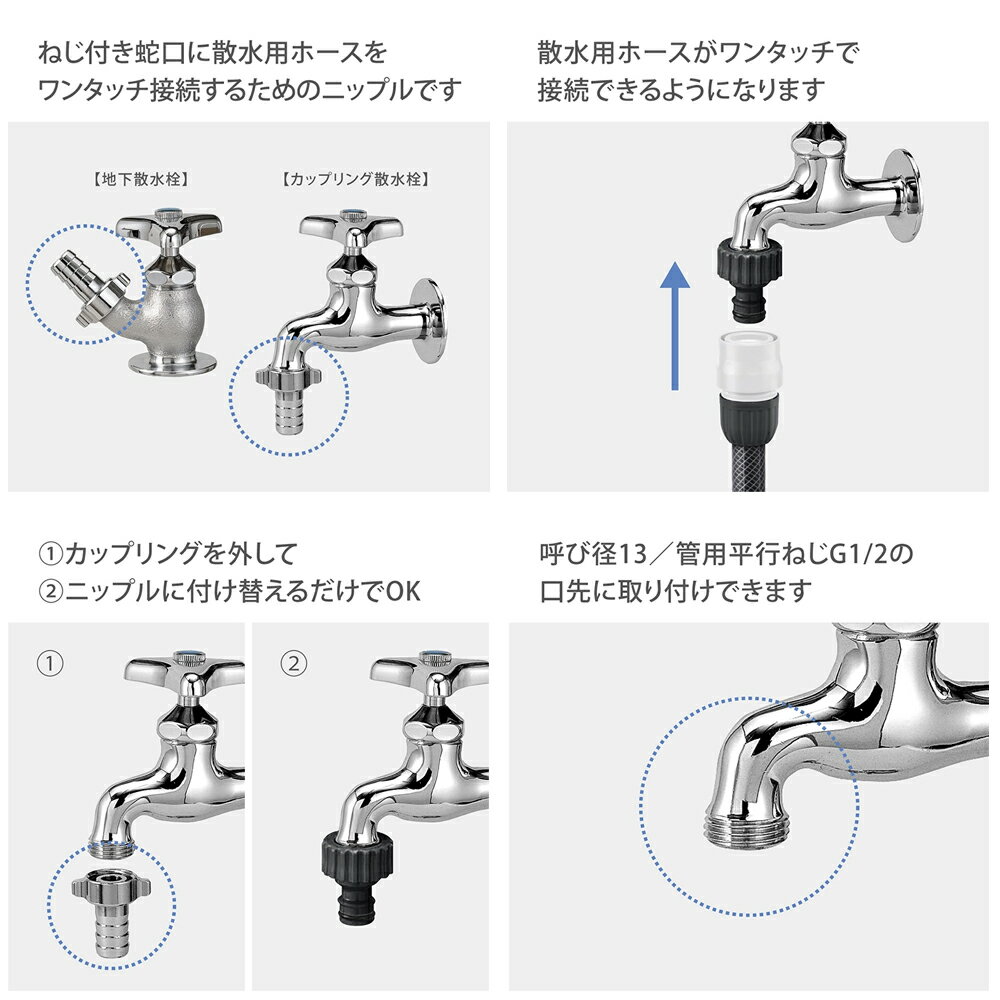 ねじ付き蛇口に散水用ホースを
ワンタッチ接続するためのニップルです

【地下散水栓】

【カップリング散水栓】

散水用ホースがワンタッチで
接続できるようになります

①カップリングを外して
②ニップルに付け替えるだけでOK

①

②

呼び径13／管用平行ねじG1/2の
口先に取り付けできます