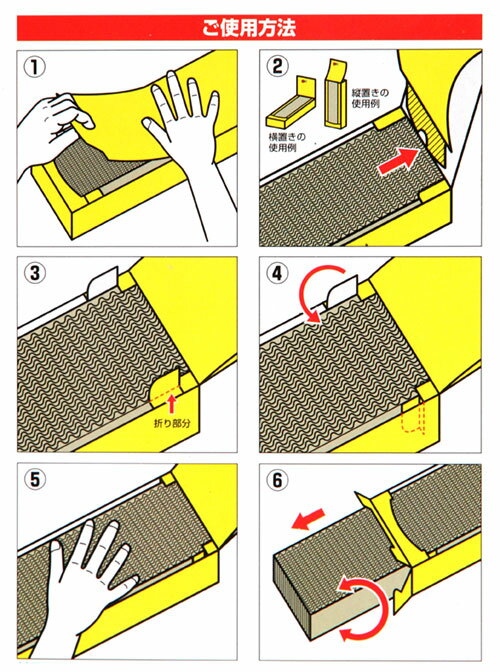 ご使用方法

①

②

縦置きの使用例

横置きの使用例

③

折り部分

④

⑤

⑥