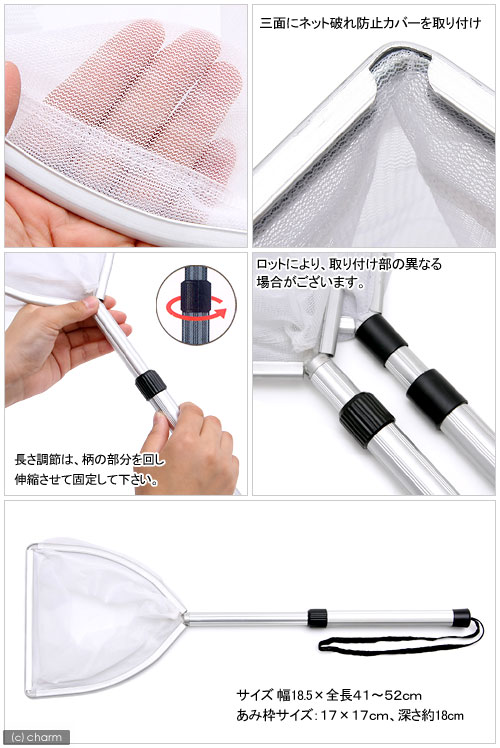 三面にネット破れ防止カバーを取り付け

ロットにより、取り付け部の異なる場合がございます。

長さ調節は、柄の部分を回し伸縮させて固定して下さい。

サイズ 幅18.5×全長41～52cm
あみ枠サイズ：17×17cm、深さ約18cm

(c) charm