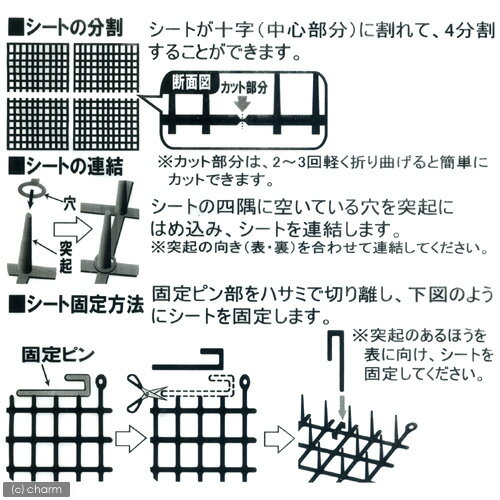 ■シートの分割

シートが十字（中心部分）に割れて、4分割することができます。

断面図

カット部分

※カット部分は、2～3回軽く折り曲げると簡単にカットできます。

■シートの連結

穴

突起

シートの四隅に空いている穴を突起にはめ込み、シートを連結します。
※突起の向き（表・裏）を合わせて連結してください。

■シート固定方法

固定ピン部をハサミで切り離し、下図のようにシートを固定します。

固定ピン

※突起のあるほうを表に向け、シートを固定してください。

(c) charm