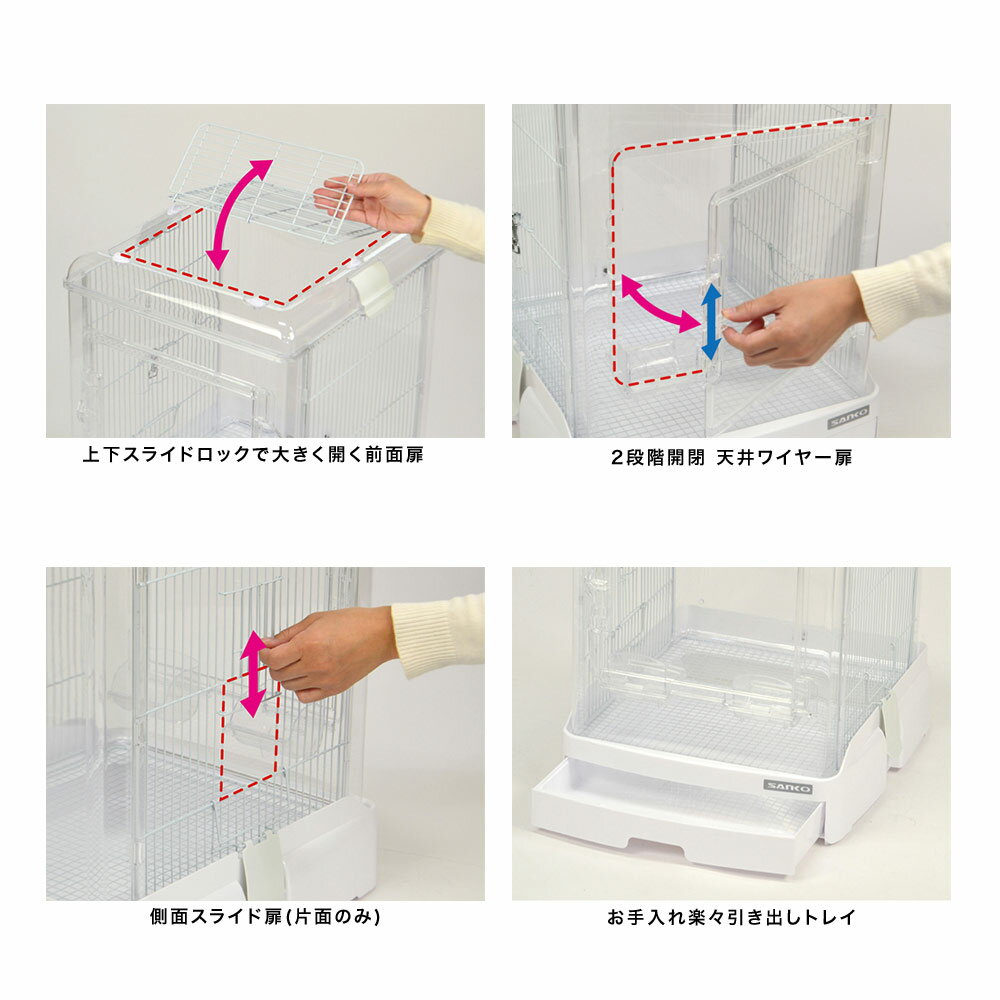 上下スライドロックで大きく開く前面扉

SANKO

2段階開閉 天井ワイヤー扉

側面スライド扉(片面のみ)

SANKO

お手入れ楽々引き出しトレイ