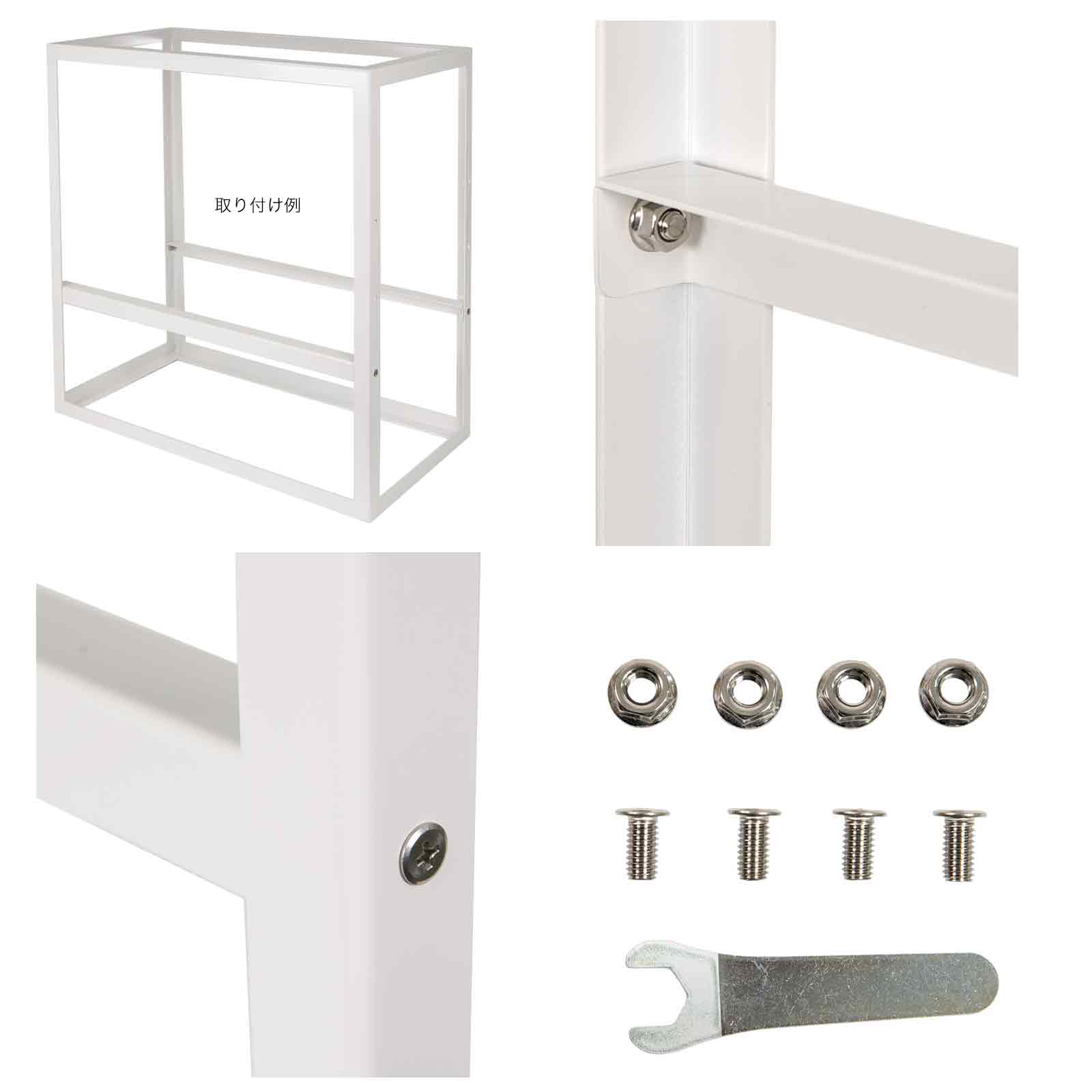 取り付け例