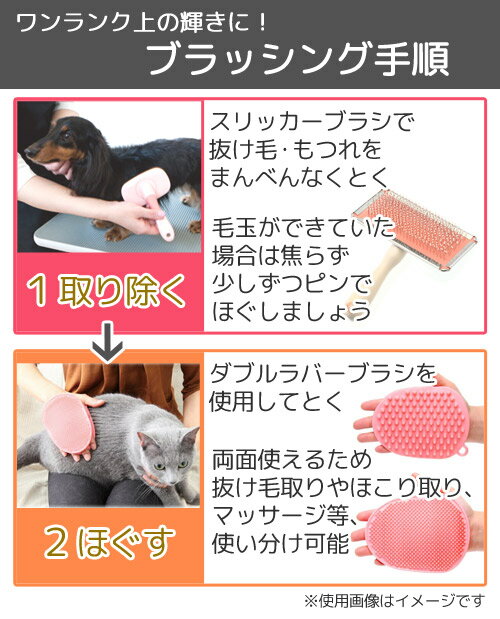 ワンランク上の輝きに！
ブラッシング手順

スリッカーブラシで抜け毛・もつれをまんべんなくとく

毛玉ができていた場合は焦らず少しずつピンでほぐしましょう

1 取り除く

ダブルラバーブラシを使用してとく

両面使えるため抜け毛取りやほこり取り、マッサージ等、使い分け可能

2 ほぐす

※使用画像はイメージです