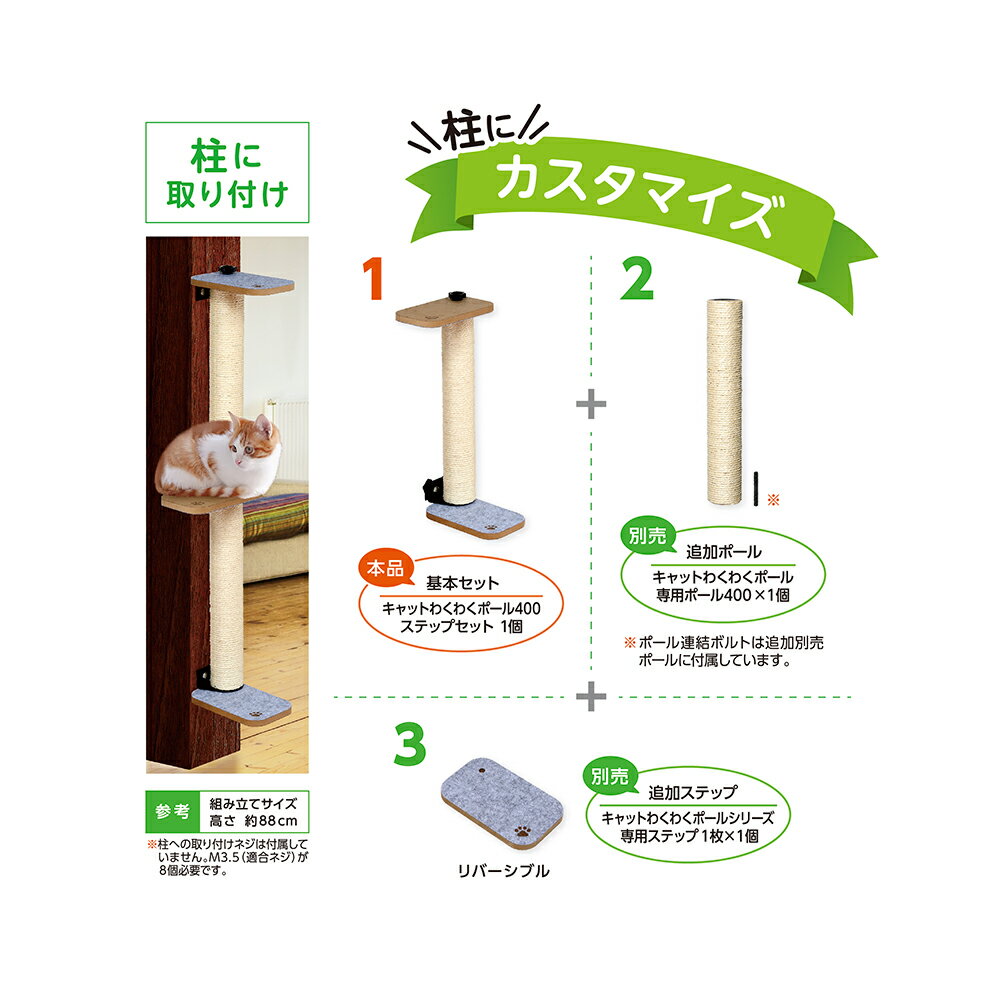 柱に
取り付け

参考
組み立てサイズ
高さ 約88cm

※柱への取り付けネジは付属していません。M3.5（適合ネジ）が8個必要です。

柱に
カスタマイズ

1

本品
基本セット
キャットわくわくポール400
ステップセット 1個

+

2

※

別売
追加ポール
キャットわくわくポール
専用ポール400×1個

※ポール連結ボルトは追加別売ポールに付属しています。

+

3

リバーシブル

別売
追加ステップ
キャットわくわくポールシリーズ
専用ステップ 1枚×1個