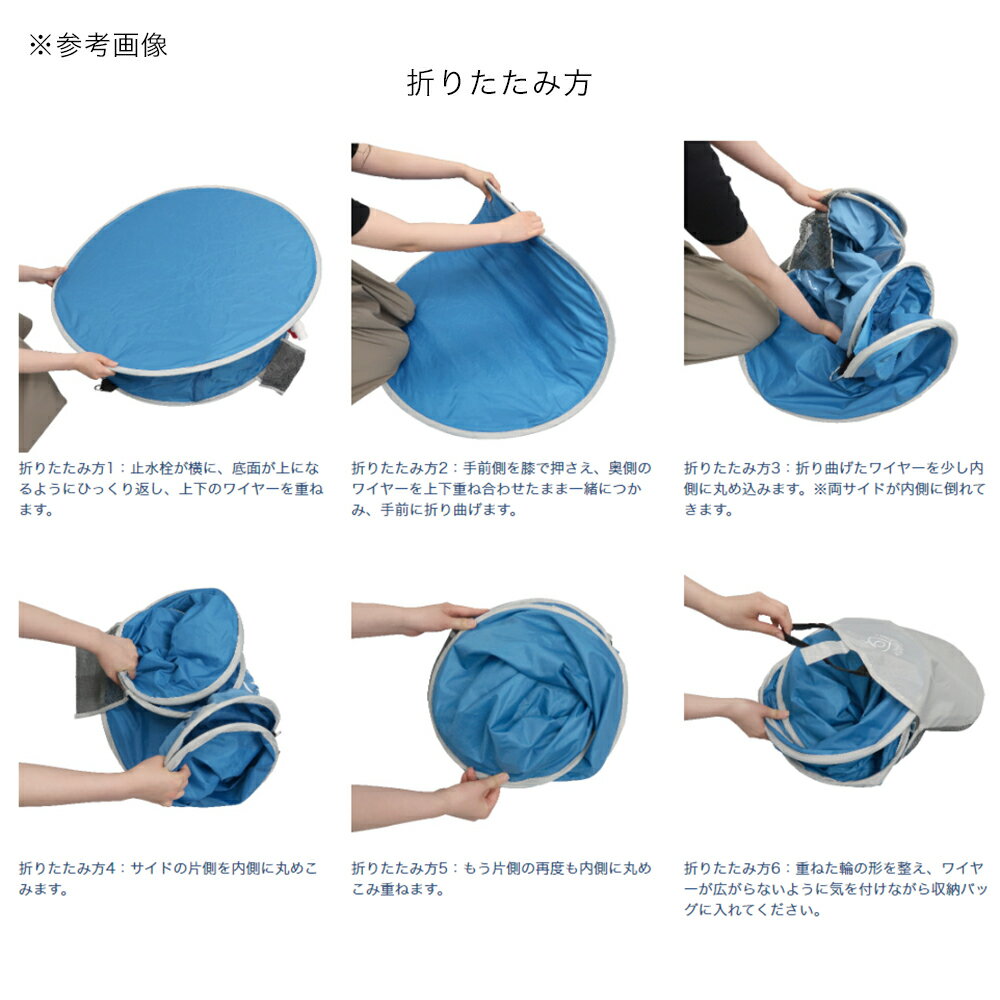 ※参考画像

折りたたみ方

折りたたみ方1：止水栓が横に、底面が上になるようにひっくり返し、上下のワイヤーを重ねます。

折りたたみ方2：手前側を膝で押さえ、奥側のワイヤーを上下重ね合わせたまま一緒につかみ、手前に折り曲げます。

折りたたみ方3：折り曲げたワイヤーを少し内側に丸め込みます。※両サイドが内側に倒れてきます。

折りたたみ方4：サイドの片側を内側に丸めこみます。

折りたたみ方5：もう片側の再度も内側に丸めこみ重ねます。

折りたたみ方6：重ねた輪の形を整え、ワイヤーが広がらないように気を付けながら収納バッグに入れてください。