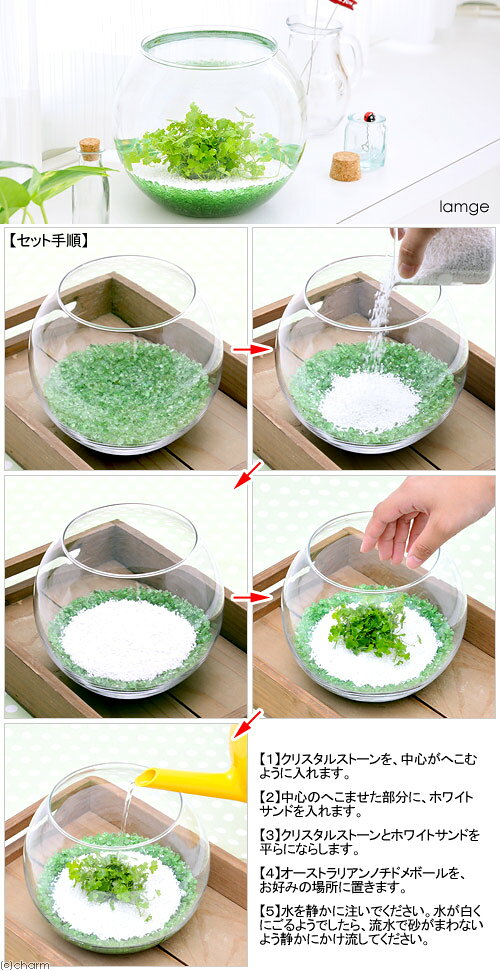 lamge

【セット手順】

【1】クリスタルストーンを、中心がへこむように入れます。

【2】中心のへこませた部分に、ホワイトサンドを入れます。

【3】クリスタルストーンとホワイトサンドを平らにならします。

【4】オーストラリアンノチドメボールを、お好みの場所に置きます。

【5】水を静かに注いでください。水が白くにごるようでしたら、流水で砂がまわないよう静かにかけ流してください。

(c)charm