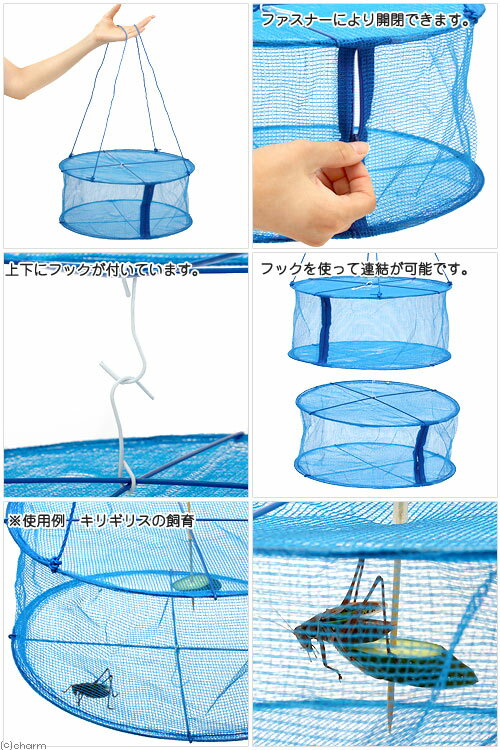 ファスナーにより開閉できます。

上下にフックが付いています。

フックを使って連結が可能です。

※使用例　キリギリスの飼育

(c)charm