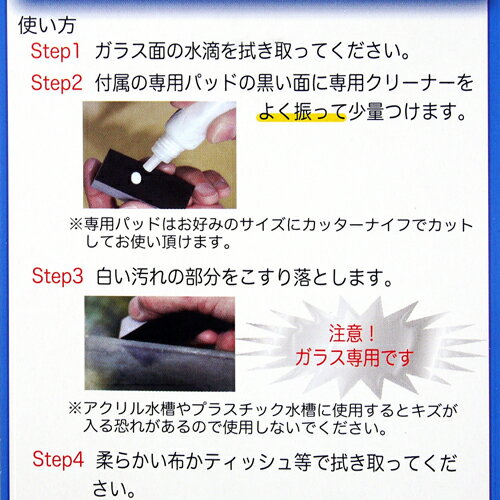 使い方

Step1 ガラス面の水滴を拭き取ってください。

Step2 付属の専用パッドの黒い面に専用クリーナーをよく振って少量つけます。

※専用パッドはお好みのサイズにカッターナイフでカットしてお使い頂けます。

Step3 白い汚れの部分をこすり落とします。

注意！
ガラス専用です

※アクリル水槽やプラスチック水槽に使用するとキズが入る恐れがあるので使用しないでください。

Step4 柔らかい布かティッシュ等で拭き取ってください。