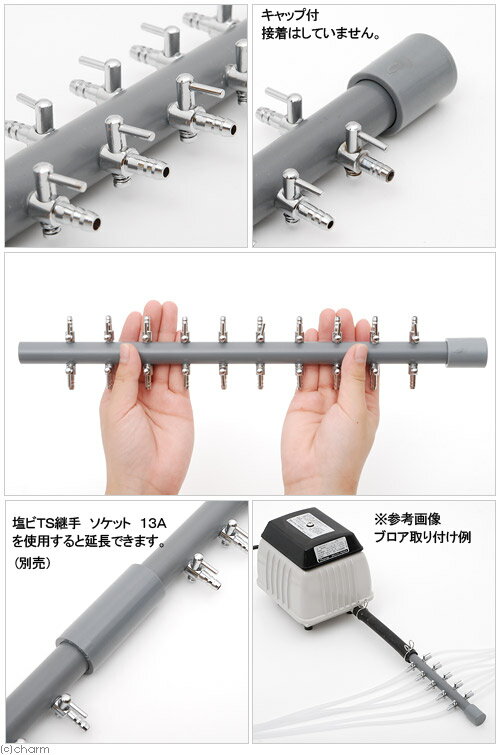 キャップ付
接着はしていません。

塩ビTS継手 ソケット 13A
を使用すると延長できます。
(別売)

※参考画像
ブロア取り付け例

(c)charm