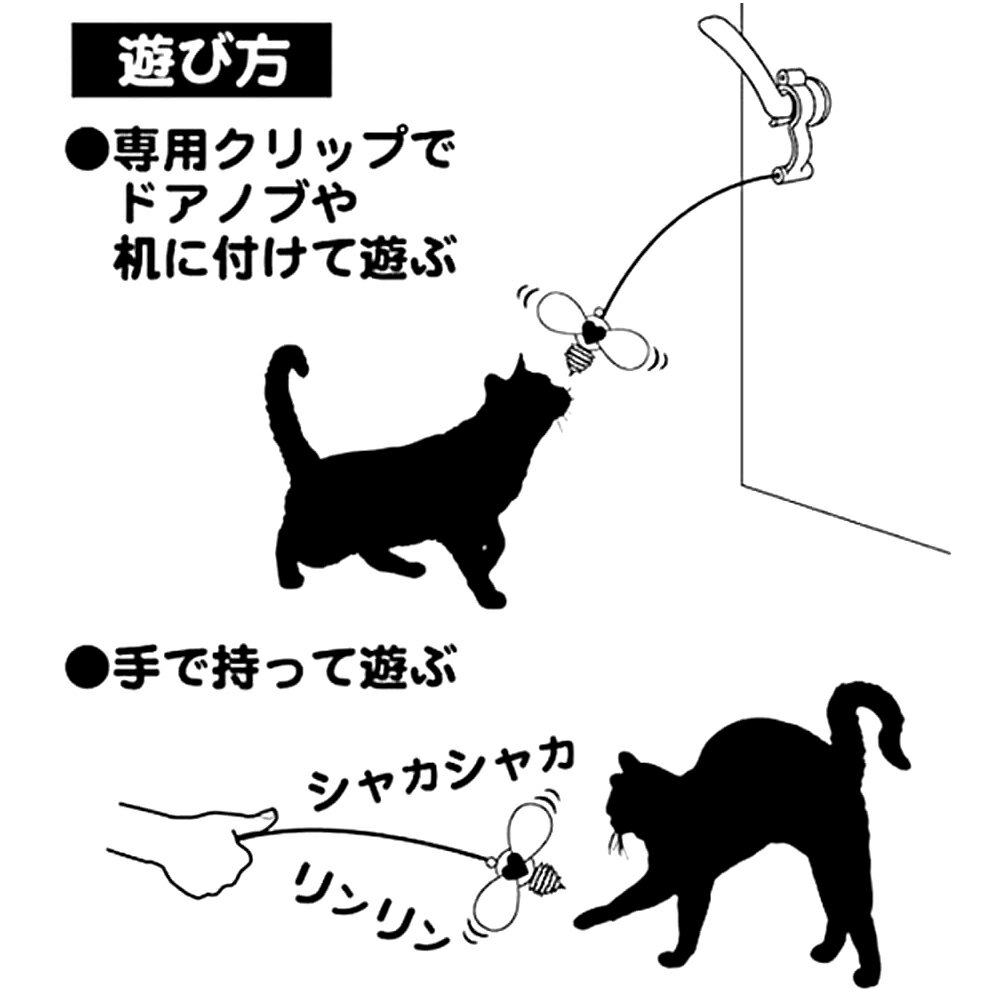 遊び方

●専用クリップでドアノブや机に付けて遊ぶ

●手で持って遊ぶ

シャカシャカ

リンリン