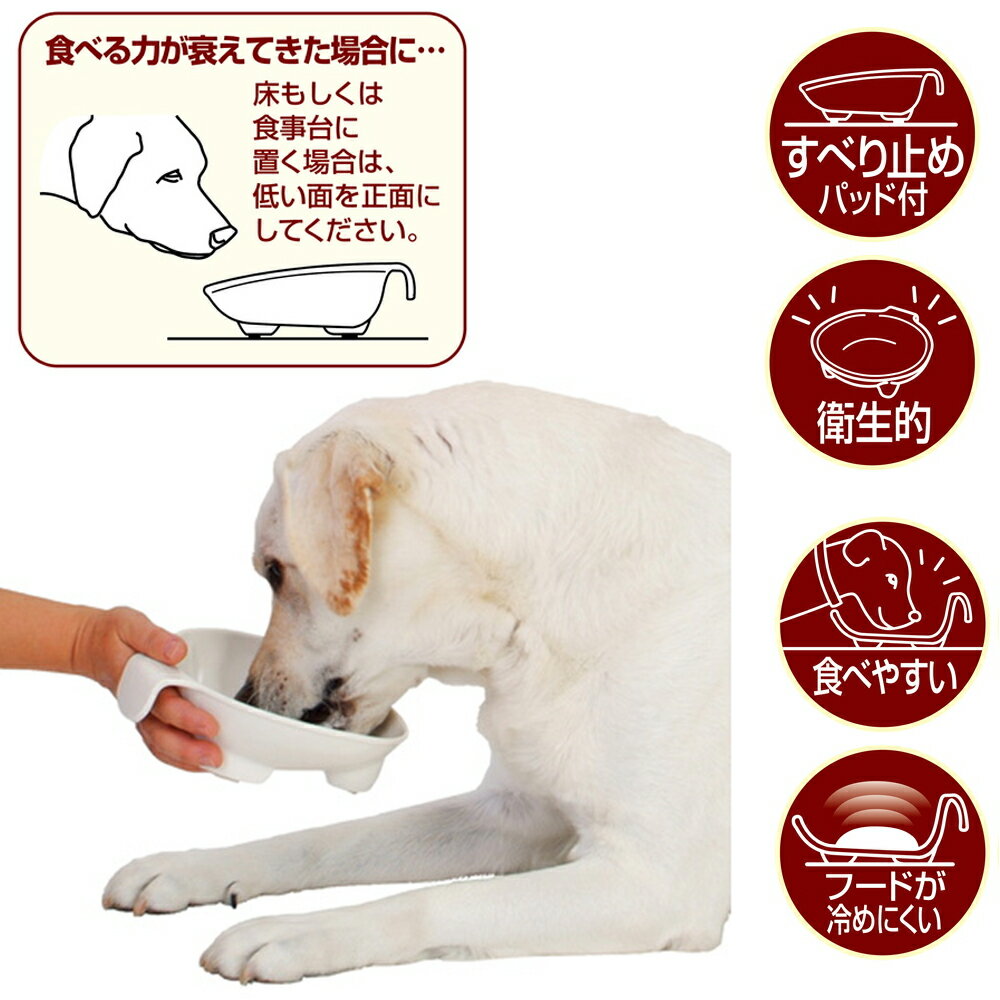 食べる力が衰えてきた場合に…

床もしくは食事台に置く場合は、低い面を正面にしてください。

すべり止め
パッド付

衛生的

食べやすい

フードが
冷めにくい