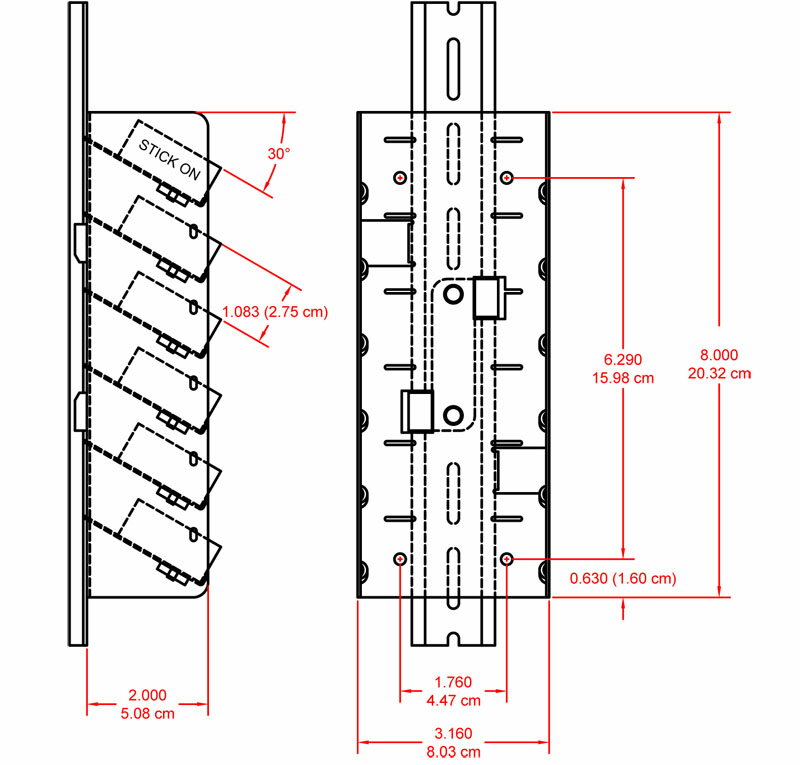 STICK ON

30°

1.083 (2.75 cm)

2.000
5.08 cm

6.290
15.98 cm

8.000
20.32 cm

0.630 (1.60 cm)

1.760
4.47 cm

3.160
8.03 cm