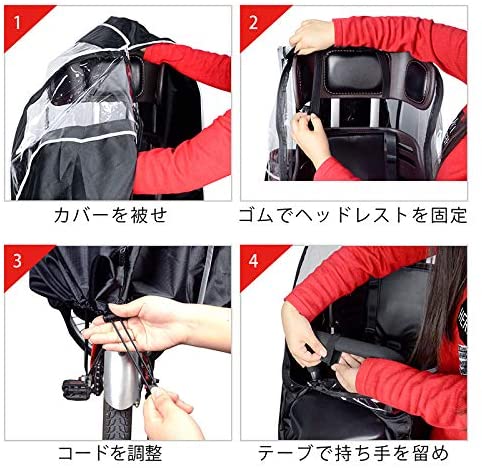 1

カバーを被せ

2

ゴムでヘッドレストを固定

3

コードを調整

4

テープで持ち手を留め