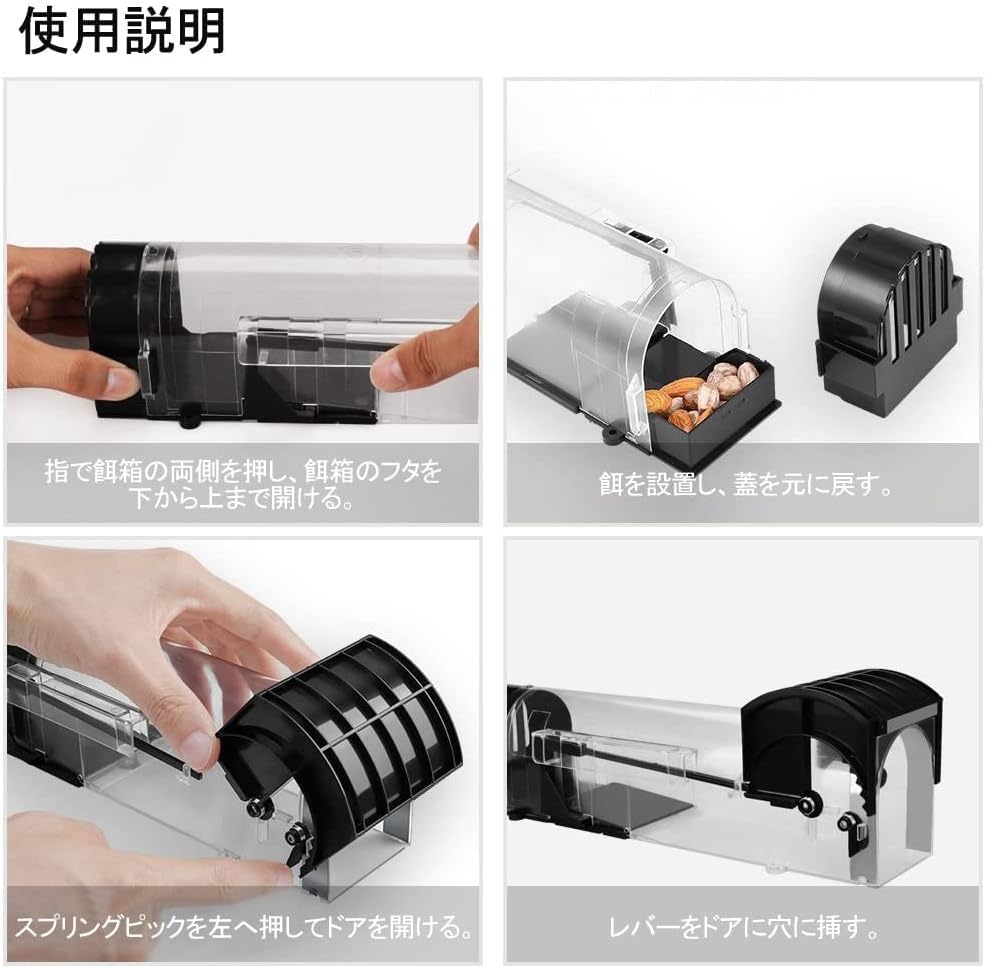 使用説明

指で餌箱の両側を押し、餌箱のフタを下から上まで開ける。

餌を設置し、蓋を元に戻す。

スプリングピックを左へ押してドアを開ける。

レバーをドアに穴に挿す。