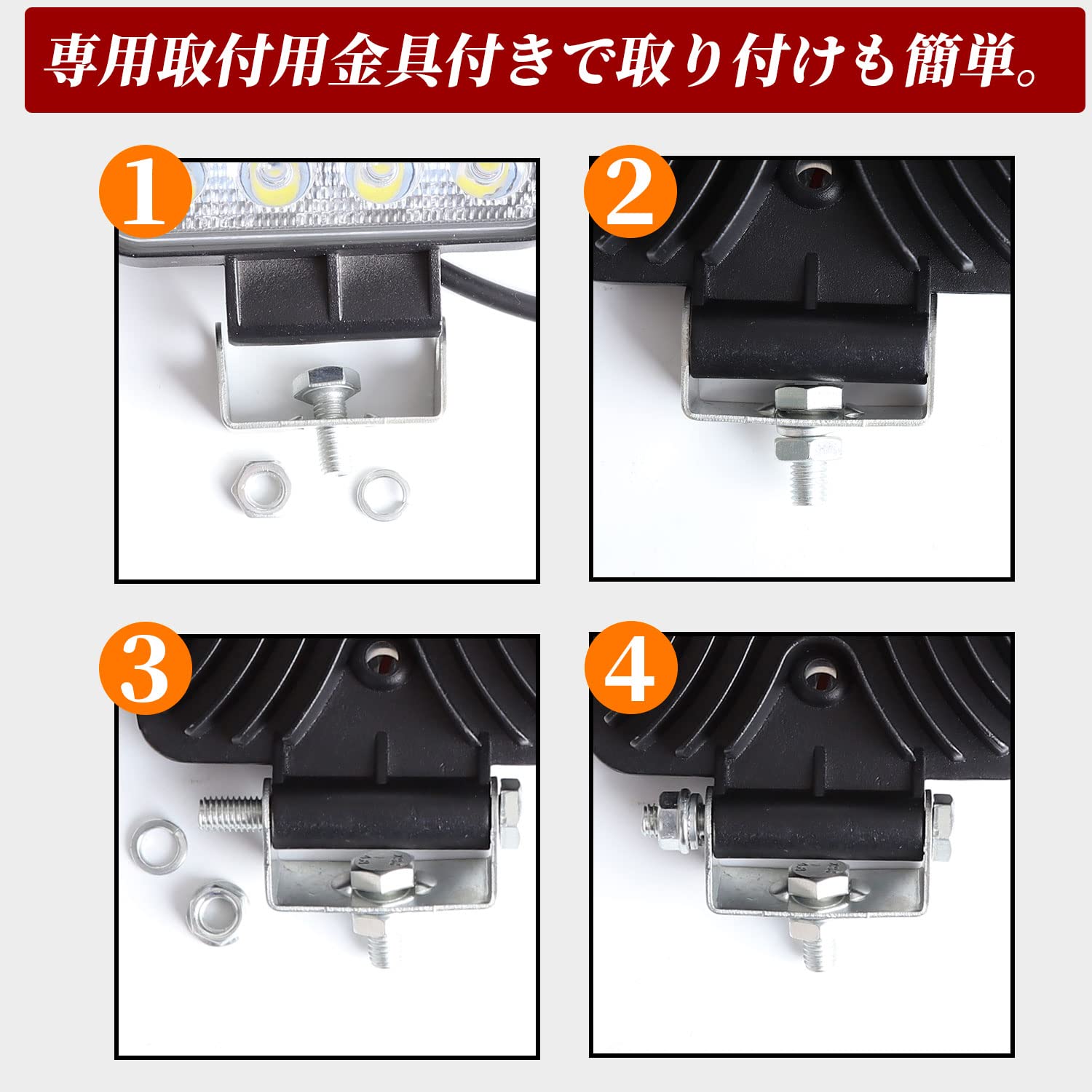 専用取付用金具付きで取り付けも簡単。

1

2

3

4