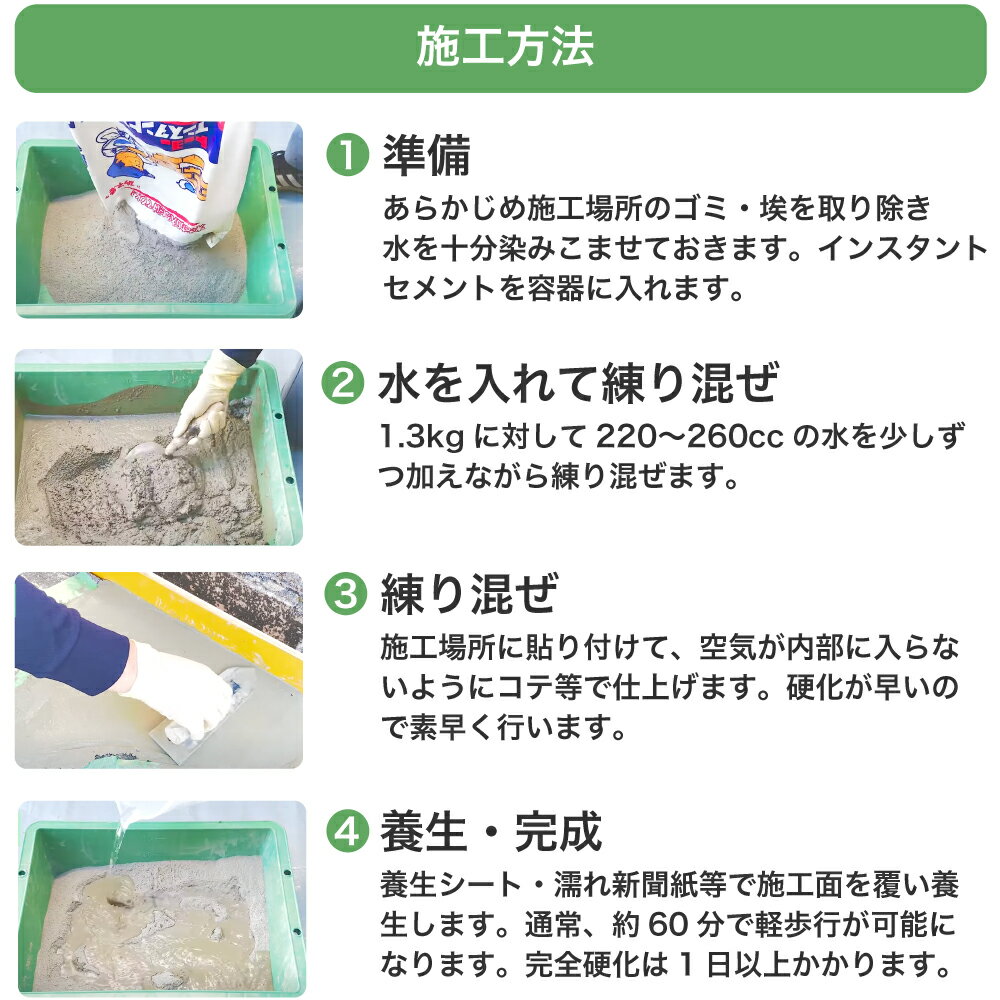 施工方法

❶ 準備
あらかじめ施工場所のゴミ・埃を取り除き水を十分染みこませておきます。インスタントセメントを容器に入れます。

❷ 水を入れて練り混ぜ
1.3kg に対して 220〜260cc の水を少しずつ加えながら練り混ぜます。

❸ 練り混ぜ
施工場所に貼り付けて、空気が内部に入らないようにコテ等で仕上げます。硬化が早いので素早く行います。

❹ 養生・完成
養生シート・濡れ新聞紙等で施工面を覆い養生します。通常、約 60 分で軽歩行が可能になります。完全硬化は 1 日以上かかります。