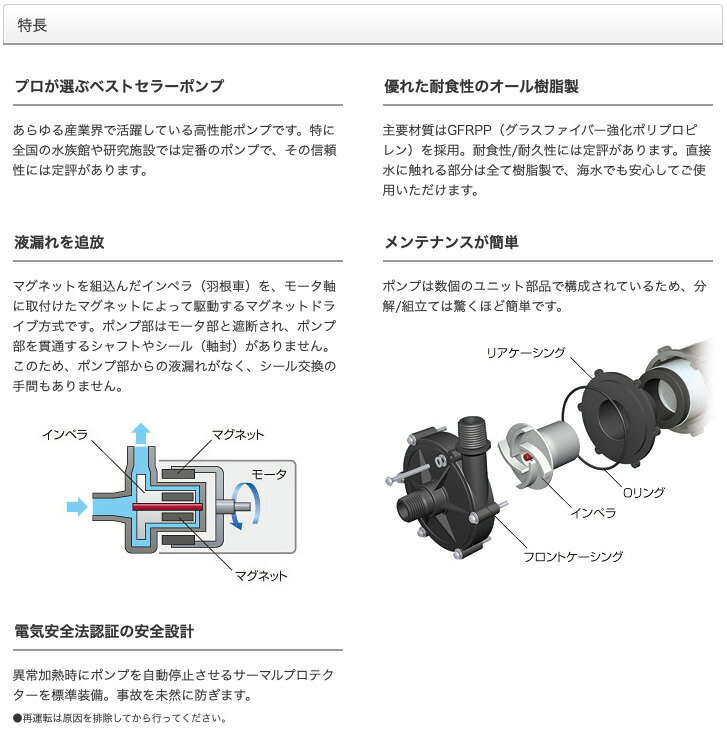 特長

プロが選ぶベストセラーポンプ

あらゆる産業界で活躍している高性能ポンプです。特に全国の水族館や研究施設では定番のポンプで、その信頼性には定評があります。

液漏れを追放

マグネットを組込んだインペラ（羽根車）を、モータ軸に取付けたマグネットによって駆動するマグネットドライブ方式です。ポンプ部はモータ部と遮断され、ポンプ部を貫通するシャフトやシール（軸封）がありません。このため、ポンプ部からの液漏れがなく、シール交換の手間もありません。

インペラ
マグネット
モータ
マグネット

電気安全法認証の安全設計

異常加熱時にポンプを自動停止させるサーマルプロテクターを標準装備。事故を未然に防ぎます。

●再運転は原因を排除してから行ってください。

優れた耐食性のオール樹脂製

主要材質はGFRPP（グラスファイバー強化ポリプロピレン）を採用。耐食性/耐久性には定評があります。直接水に触れる部分は全て樹脂製で、海水でも安心してご使用いただけます。

メンテナンスが簡単

ポンプは数個のユニット部品で構成されているため、分解/組立ては驚くほど簡単です。

リアケーシング
Oリング
インペラ
フロントケーシング