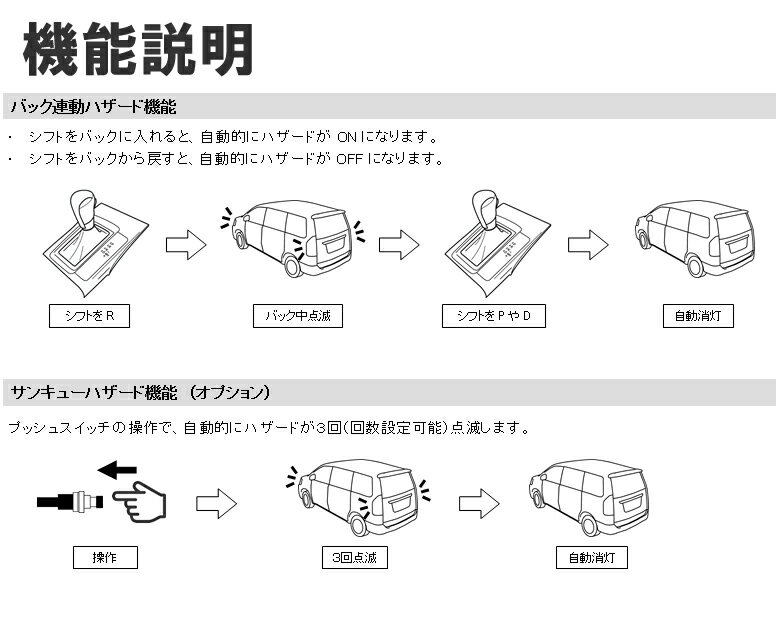 機能説明

バック連動ハザード機能

・ シフトをバックに入れると、自動的にハザードが ON になります。
・ シフトをバックから戻すと、自動的にハザードが OFF になります。

シフトを R

バック中点滅

シフトを P や D

自動消灯

サンキューハザード機能 （オプション）

プッシュスイッチの操作で、自動的にハザードが3回(回数設定可能)点滅します。

操作

3回点滅

自動消灯