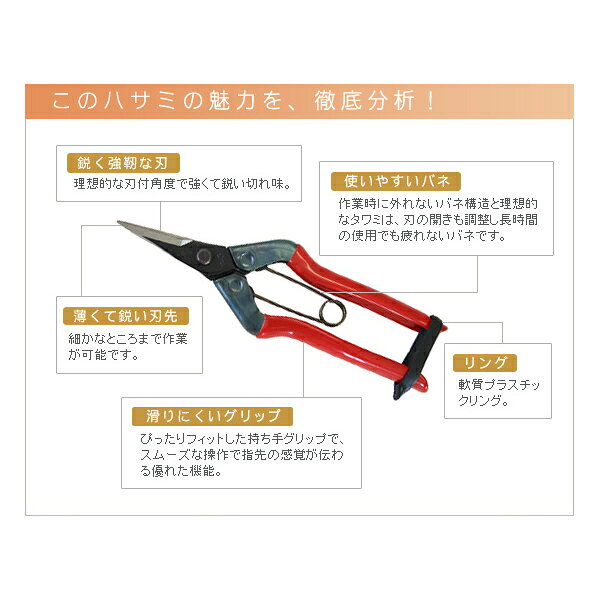 このハサミの魅力を、徹底分析！

鋭く強靭な刃
理想的な刃付角度で強くて鋭い切れ味。

使いやすいバネ
作業時に外れないバネ構造と理想的なタワミは、刃の開きも調整し長時間の使用でも疲れないバネです。

薄くて鋭い刃先
細かなところまで作業が可能です。

リング
軟質プラスチックリング。

滑りにくいグリップ
ぴったりフィットした持ち手グリップで、スムーズな操作で指先の感覚が伝わる優れた機能。