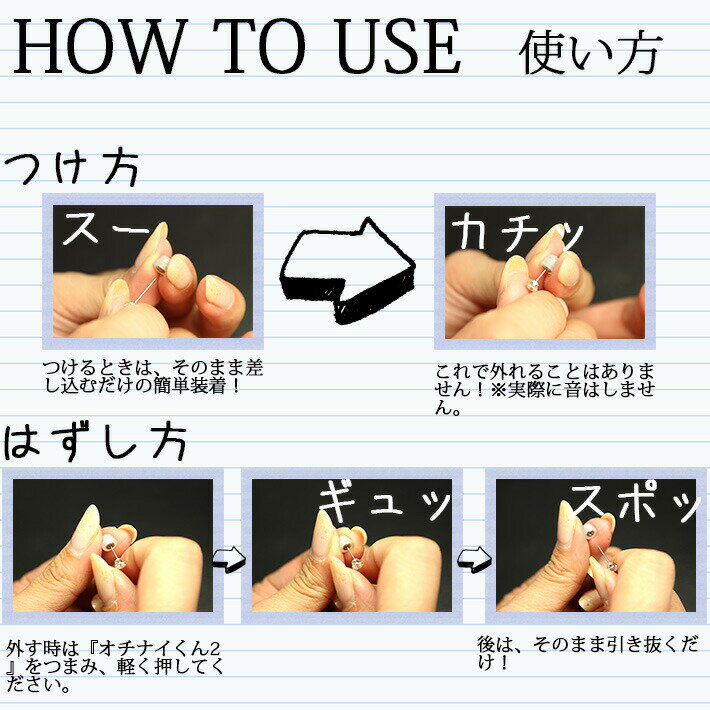 HOW TO USE 使い方

つけ方

スー

カチッ

つけるときは、そのまま差し込むだけの簡単装着！

これで外れることはありません！※実際に音はしません。

はずし方

ギュッ

スポッ

外す時は『オチナイくん2』をつまみ、軽く押してください。

後は、そのまま引き抜くだけ！