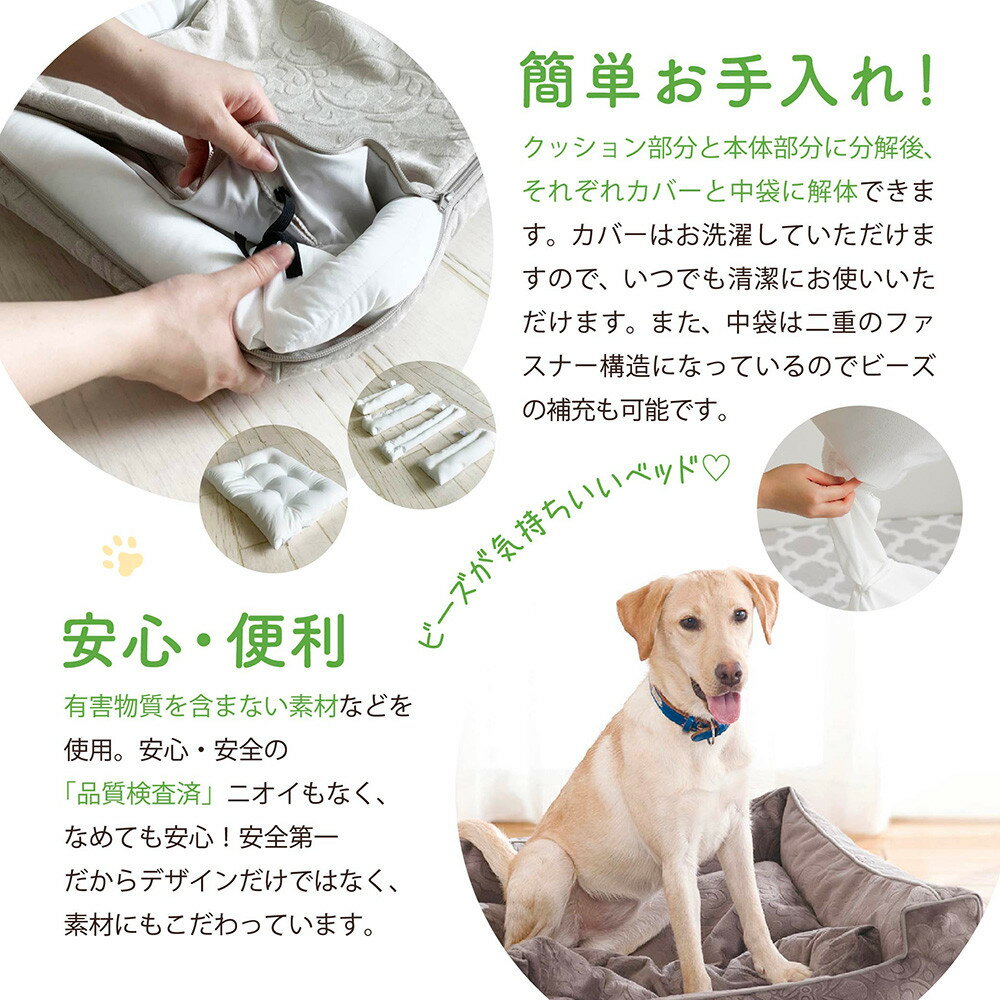 簡単お手入れ!

クッション部分と本体部分に分解後、それぞれカバーと中袋に解体できます。カバーはお洗濯していただけますので、いつでも清潔にお使いいただけます。また、中袋は二重のファスナー構造になっているのでビーズの補充も可能です。

ビーズが気持ちいいベッド♡

安心・便利

有害物質を含まない素材などを使用。安心・安全の「品質検査済」ニオイもなく、なめても安心！安全第一だからデザインだけではなく、素材にもこだわっています。