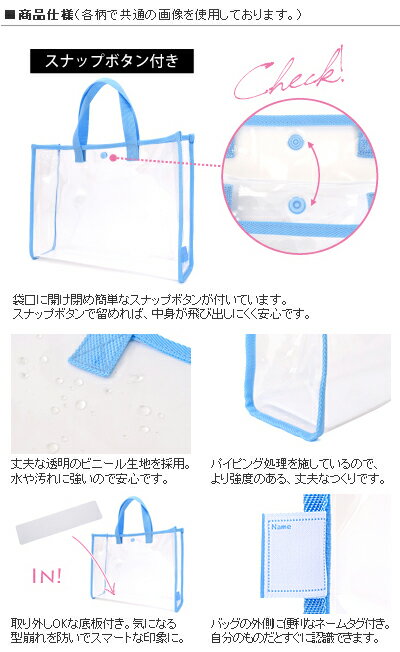 ■商品仕様（各柄で共通の画像を使用しております。）

スナップボタン付き

Check!

袋口に開け閉め簡単なスナップボタンが付いています。
スナップボタンで留めれば、中身が飛び出しにくく安心です。

丈夫な透明のビニール生地を採用。
水や汚れに強いので安心です。

パイピング処理を施しているので、
より強度のある、丈夫なつくりです。

IN!

取り外しOKな底板付き。気になる
型崩れを防いでスマートな印象に。

Name

バッグの外側に便利なネームタグ付き。
自分のものだとすぐに認識できます。