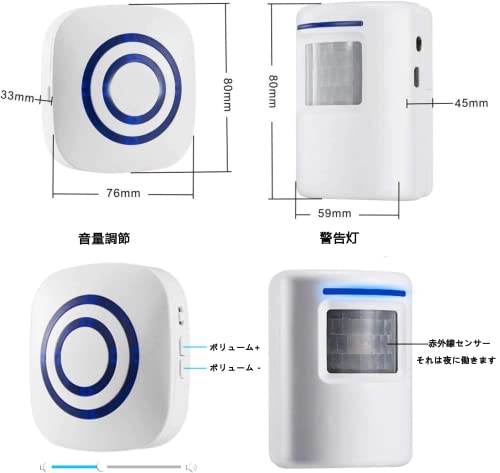 33mm

80mm

76mm

80mm

45mm

59mm

音量調節

警告灯

ボリューム+

ボリューム -

赤外線センサー

それは夜に働きます