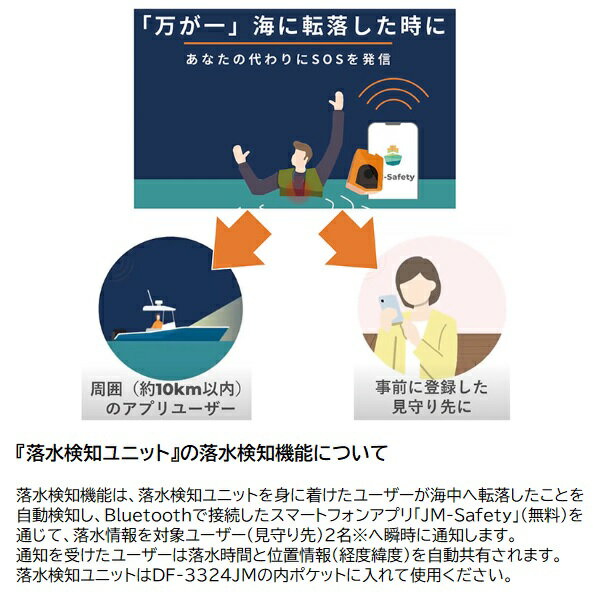 「万が一」海に転落した時に

あなたの代わりにSOSを発信

-Safety

周囲（約10km以内）のアプリユーザー

事前に登録した見守り先に

『落水検知ユニット』の落水検知機能について

落水検知機能は、落水検知ユニットを身に着けたユーザーが海中へ転落したことを自動検知し、Bluetoothで接続したスマートフォンアプリ「JM-Safety」（無料）を通じて、落水情報を対象ユーザー（見守り先）2名※へ瞬時に通知します。
通知を受けたユーザーは落水時間と位置情報（経度緯度）を自動共有されます。
落水検知ユニットはDF-3324JMの内ポケットに入れて使用ください。