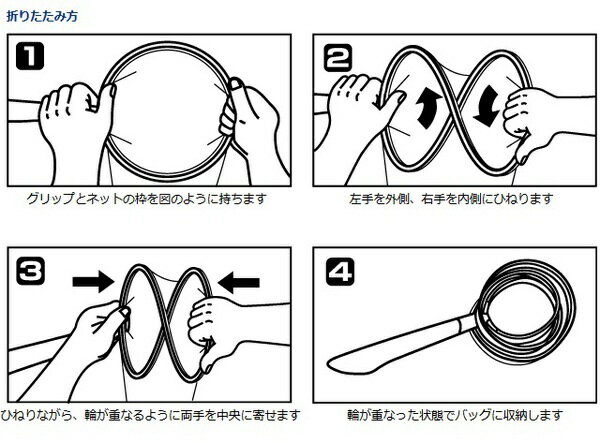 折りたたみ方

1

グリップとネットの枠を図のように持ちます

2

左手を外側、右手を内側にひねります

3

ひねりながら、輪が重なるように両手を中央に寄せます

4

輪が重なった状態でバッグに収納します