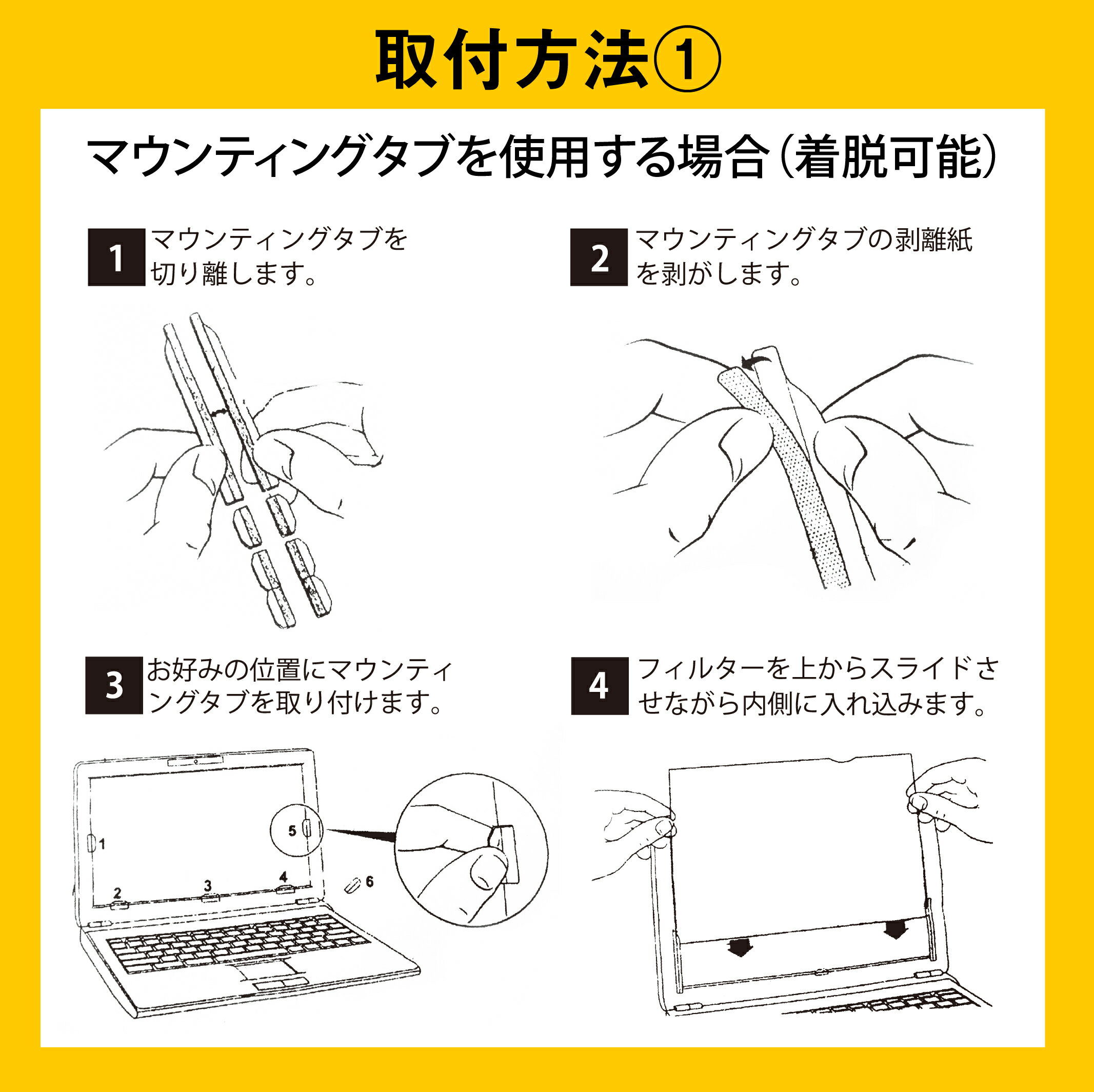 取付方法①

マウンティングタブを使用する場合（着脱可能）

1 マウンティングタブを切り離します。

2 マウンティングタブの剥離紙を剥がします。

3 お好みの位置にマウンティングタブを取り付けます。

1 2 3 4 5 6

4 フィルターを上からスライドさせながら内側に入れ込みます。