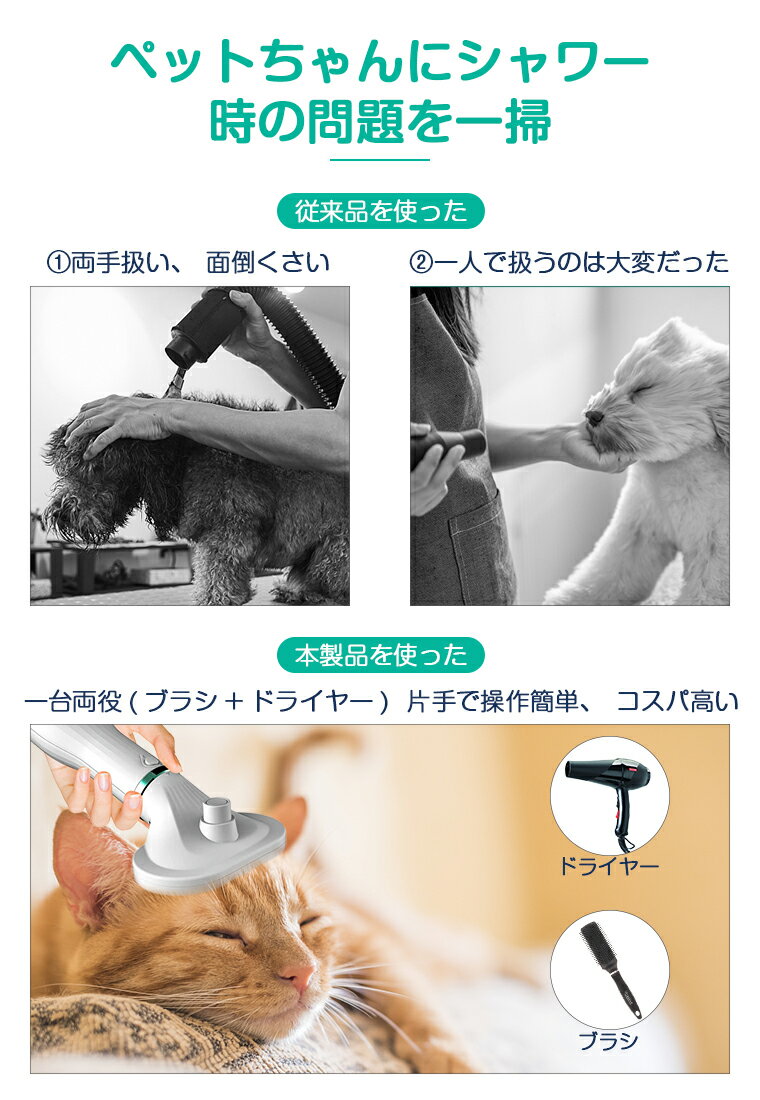 ペットちゃんにシャワー時の問題を一掃

従来品を使った

①両手扱い、 面倒くさい

②一人で扱うのは大変だった

本製品を使った

一台両役 ( ブラシ + ドライヤー ) 片手で操作簡単、 コスパ高い

ドライヤー

ブラシ