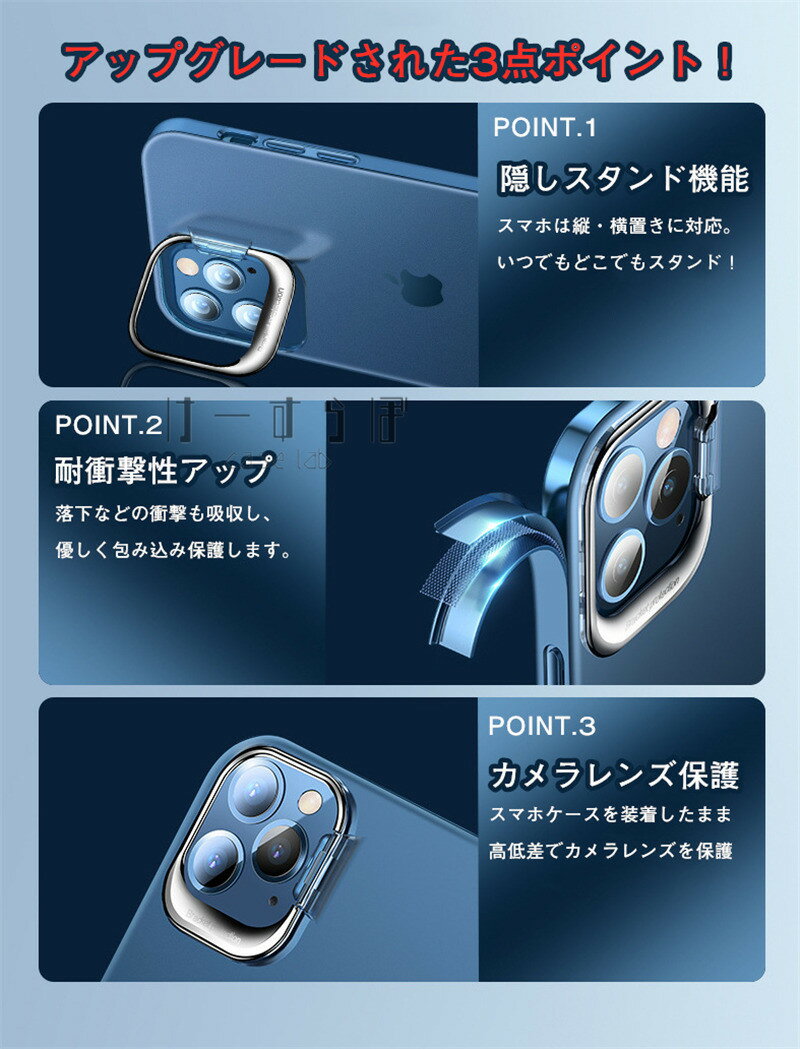 アップグレードされた3点ポイント！

POINT.1
隠しスタンド機能
スマホは縦・横置きに対応。
いつでもどこでもスタンド！

POINT.2
耐衝撃性アップ
落下などの衝撃も吸収し、
優しく包み込み保護します。

POINT.3
カメラレンズ保護
スマホケースを装着したまま
高低差でカメラレンズを保護