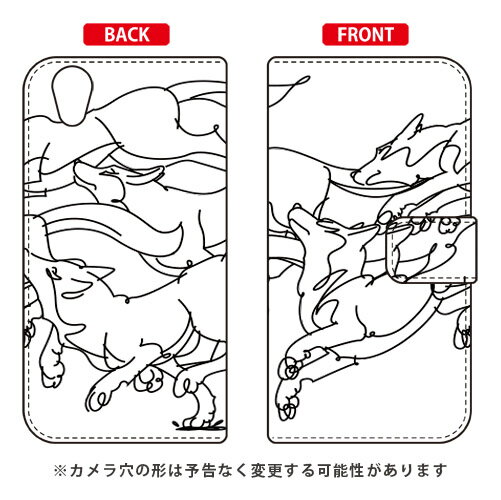 BACK

FRONT

※カメラ穴の形は予告なく変更する可能性があります