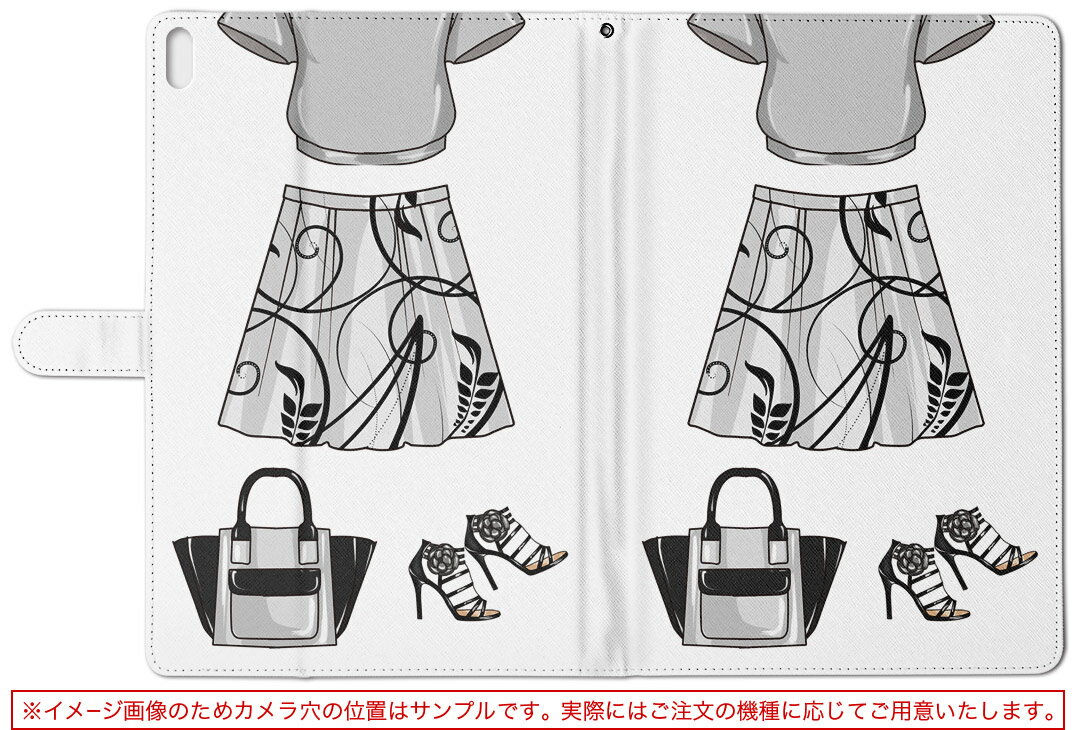 ※イメージ画像のためカメラ穴の位置はサンプルです。実際にはご注文の機種に応じてご用意いたします。