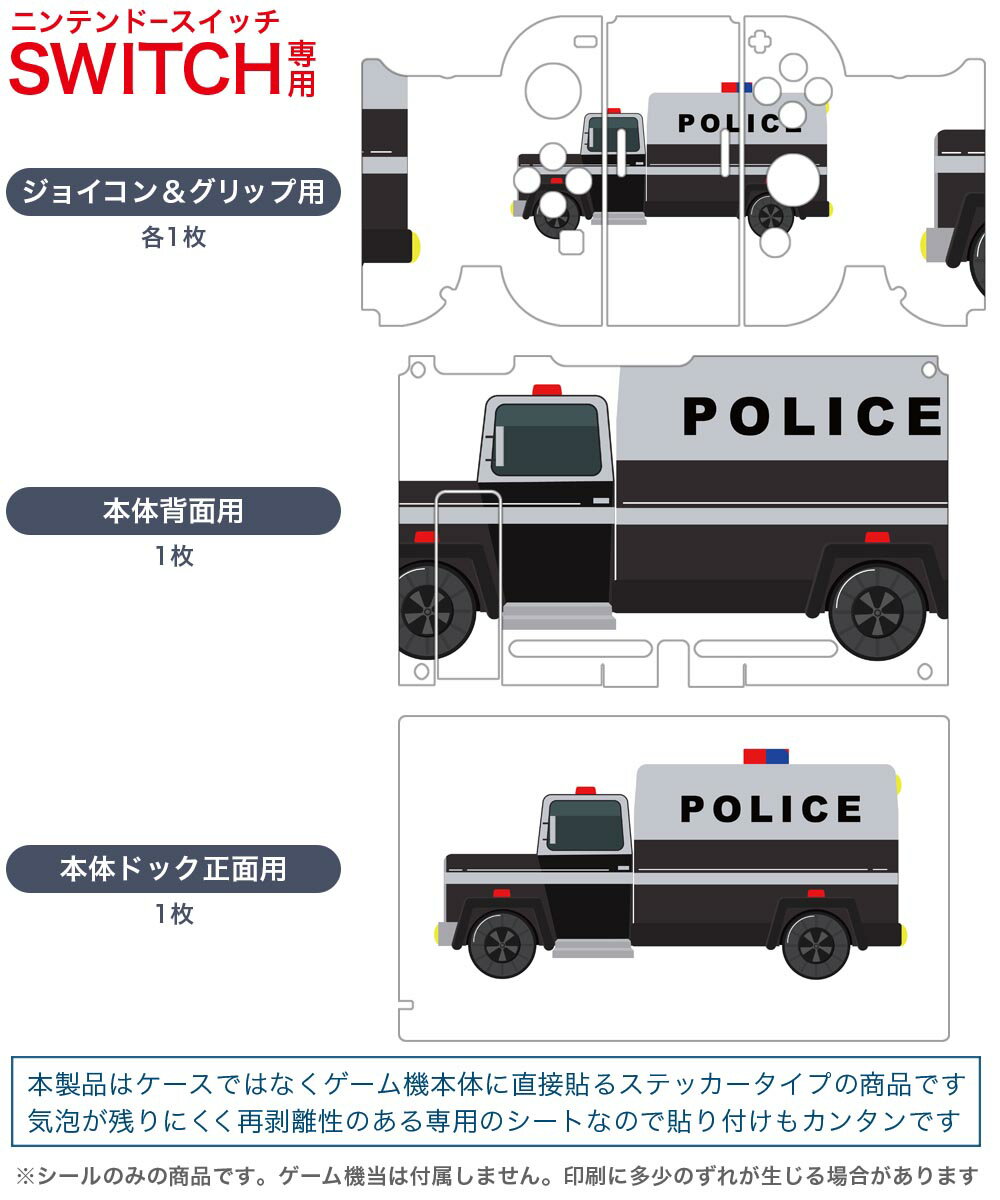 ニンテンドースイッチ
SWITCH専用

ジョイコン＆グリップ用
各1枚

POLICE

本体背面用
1枚

POLICE

本体ドック正面用
1枚

POLICE

本製品はケースではなくゲーム機本体に直接貼るステッカータイプの商品です
気泡が残りにくく再剥離性のある専用のシートなので貼り付けもカンタンです

※シールのみの商品です。ゲーム機当は付属しません。印刷に多少のずれが生じる場合があります