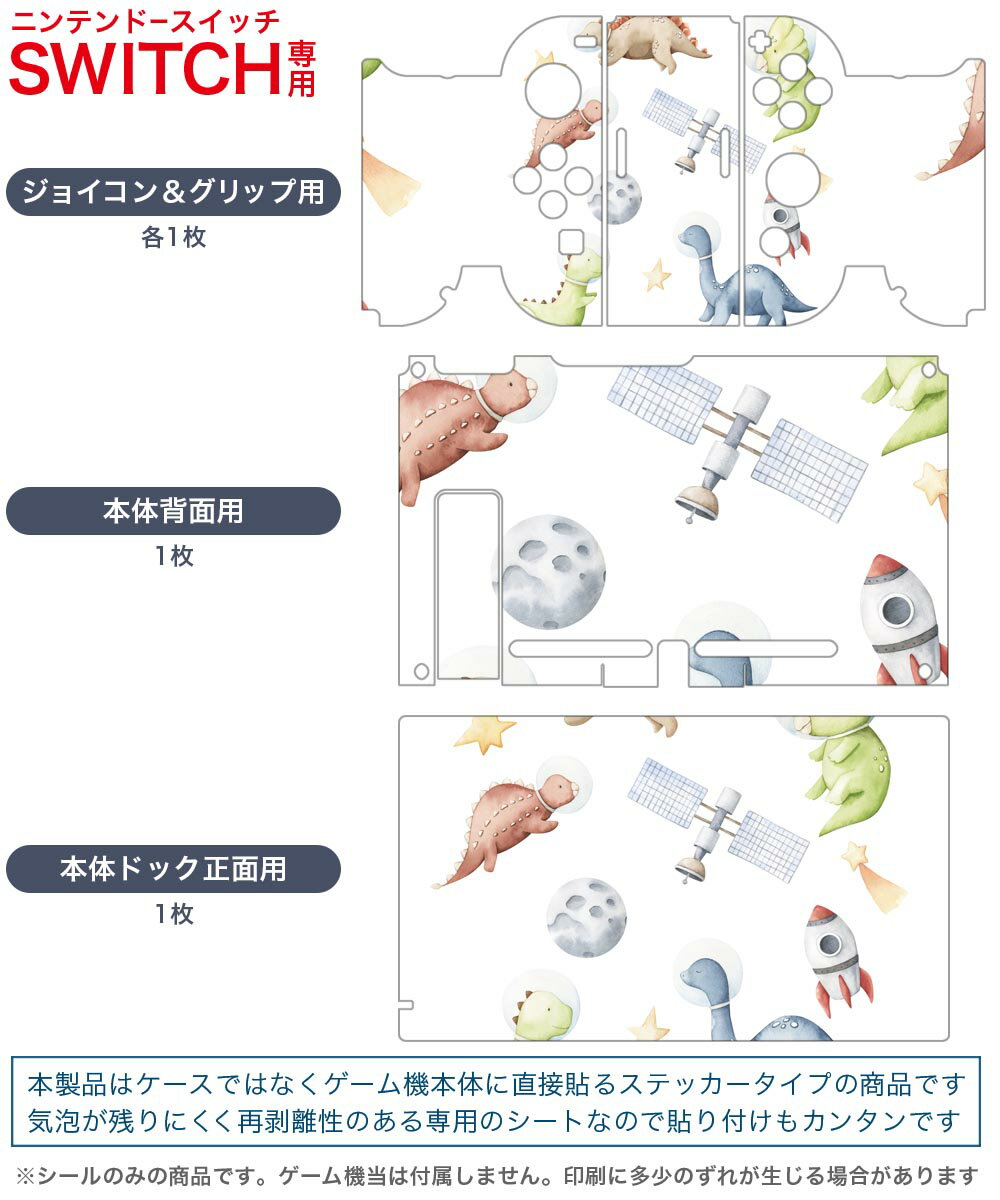 ニンテンドースイッチ
SWITCH専用

ジョイコン＆グリップ用
各1枚

本体背面用
1枚

本体ドック正面用
1枚

本製品はケースではなくゲーム機本体に直接貼るステッカータイプの商品です
気泡が残りにくく再剥離性のある専用のシートなので貼り付けもカンタンです

※シールのみの商品です。ゲーム機当は付属しません。印刷に多少のずれが生じる場合があります